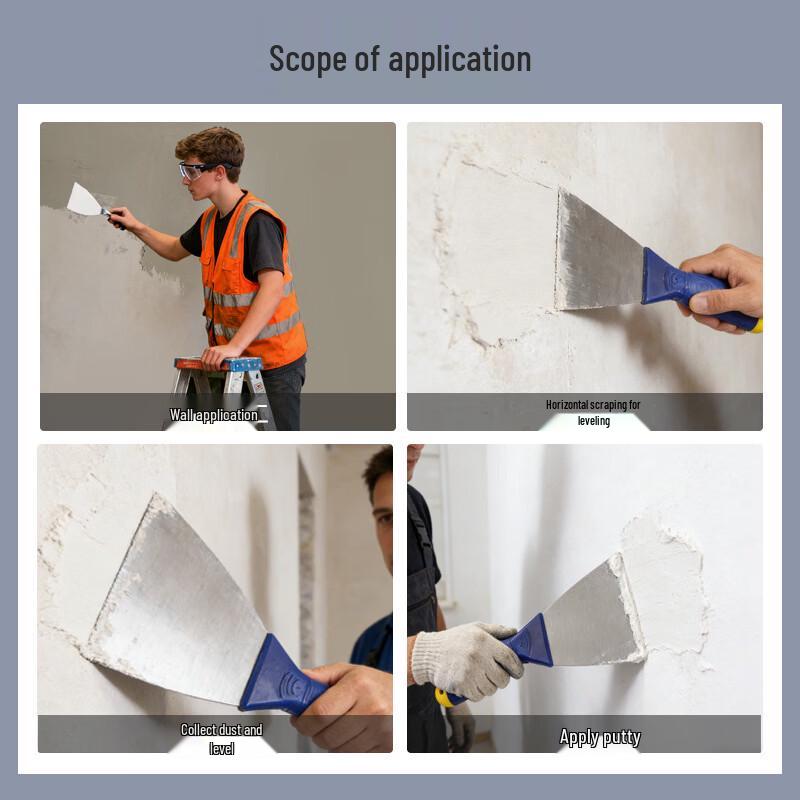 Scope of application

Wall application

Horizontal scraping for leveling

Collect dust and level

Apply putty