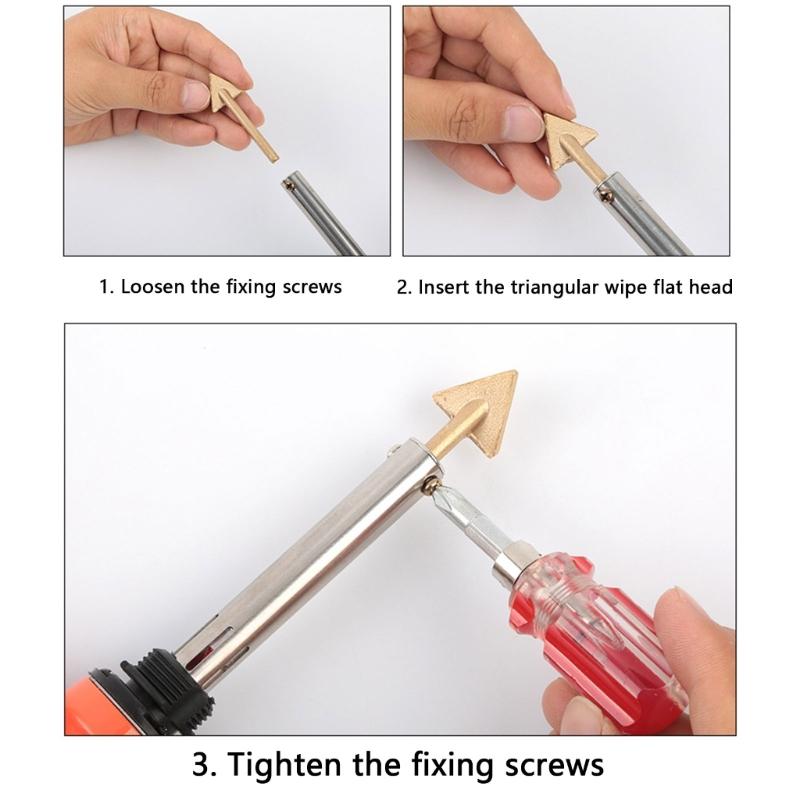 1. Loosen the fixing screws

2. Insert the triangular wipe flat head

3. Tighten the fixing screws