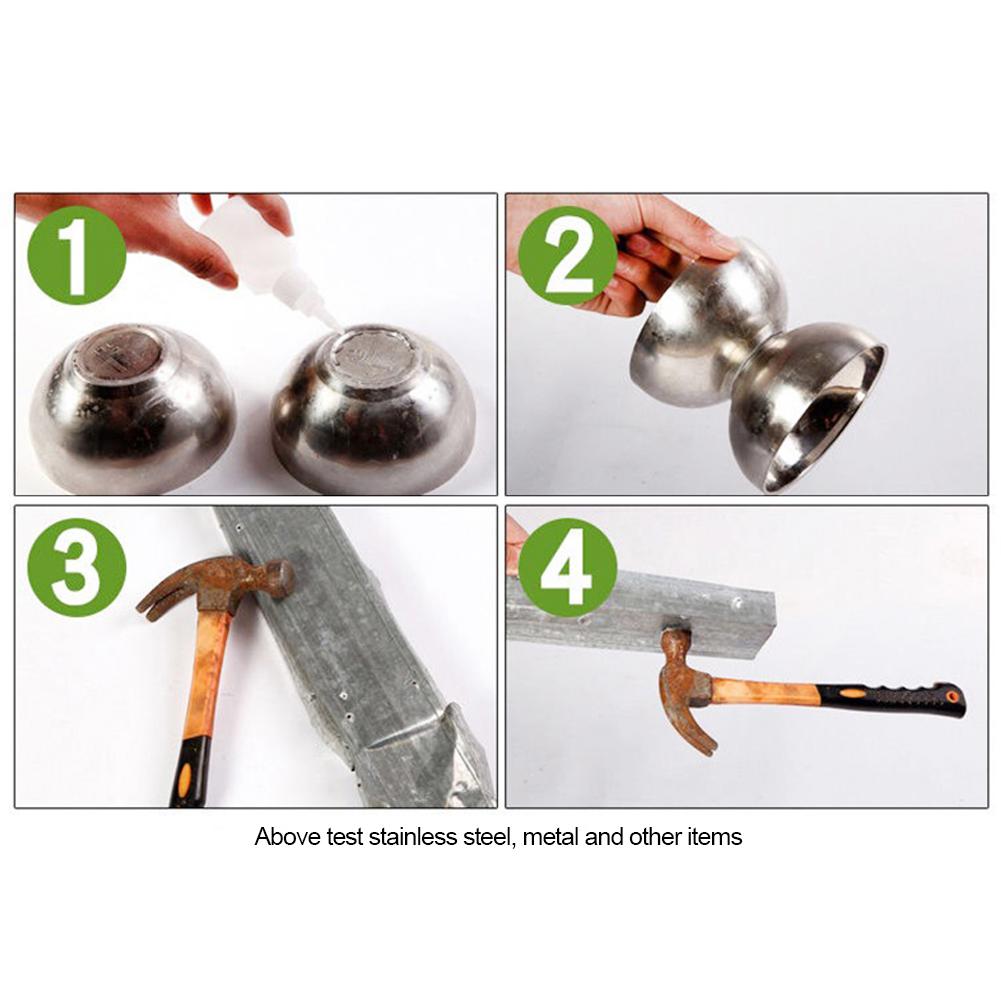 1

2

3

4

Above test stainless steel, metal and other items