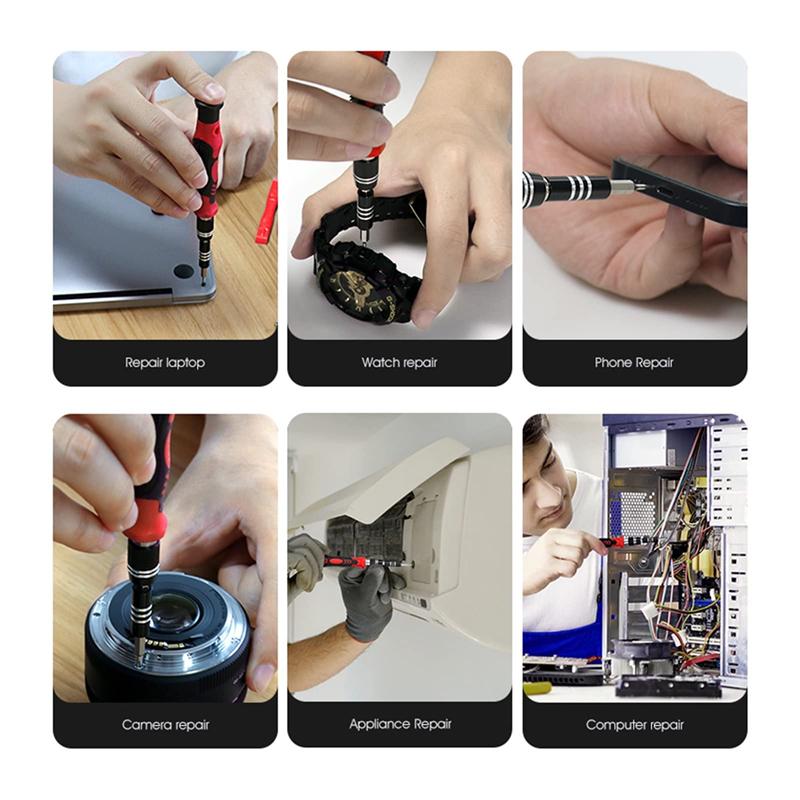 Repair laptop

Watch repair

Phone Repair

Camera repair

Appliance Repair

Computer repair