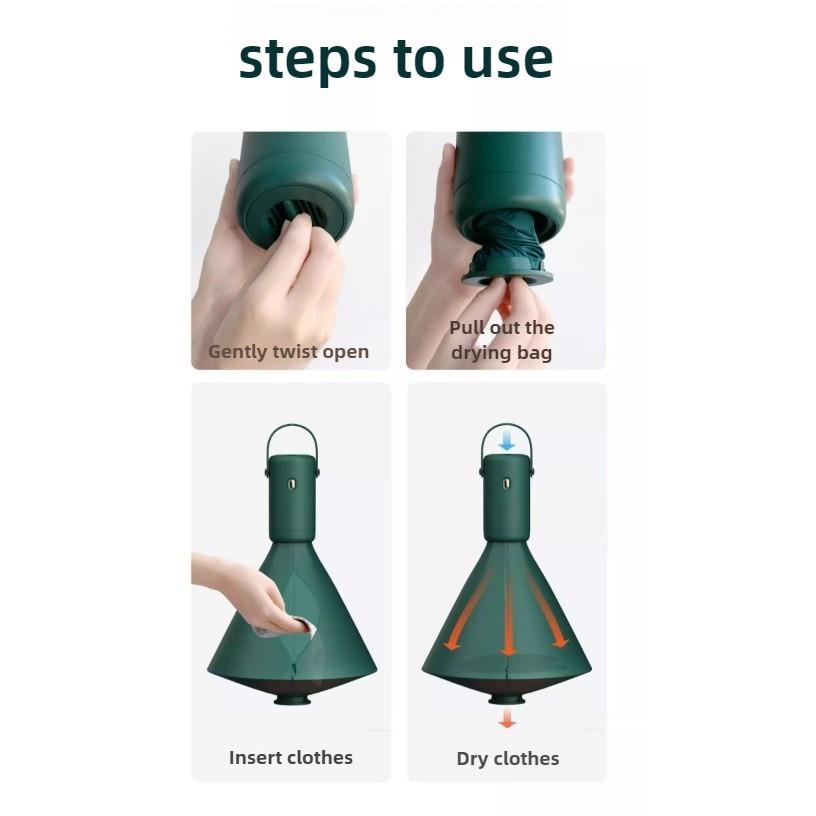 steps to use

Gently twist open

Pull out the drying bag

Insert clothes

Dry clothes