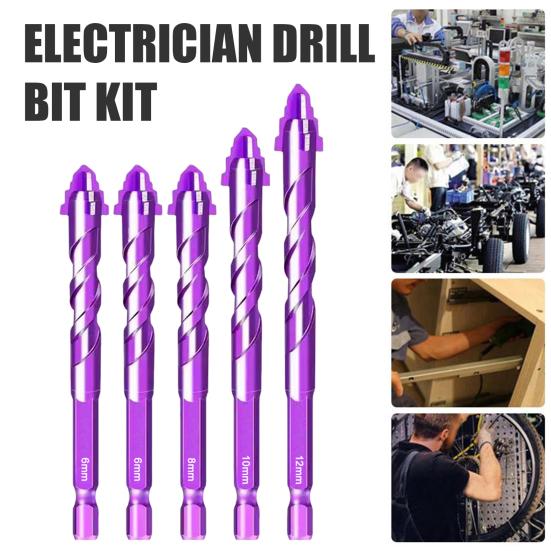 ELECTRICIAN DRILL BIT KIT

6mm

6mm

8mm

10mm

12mm