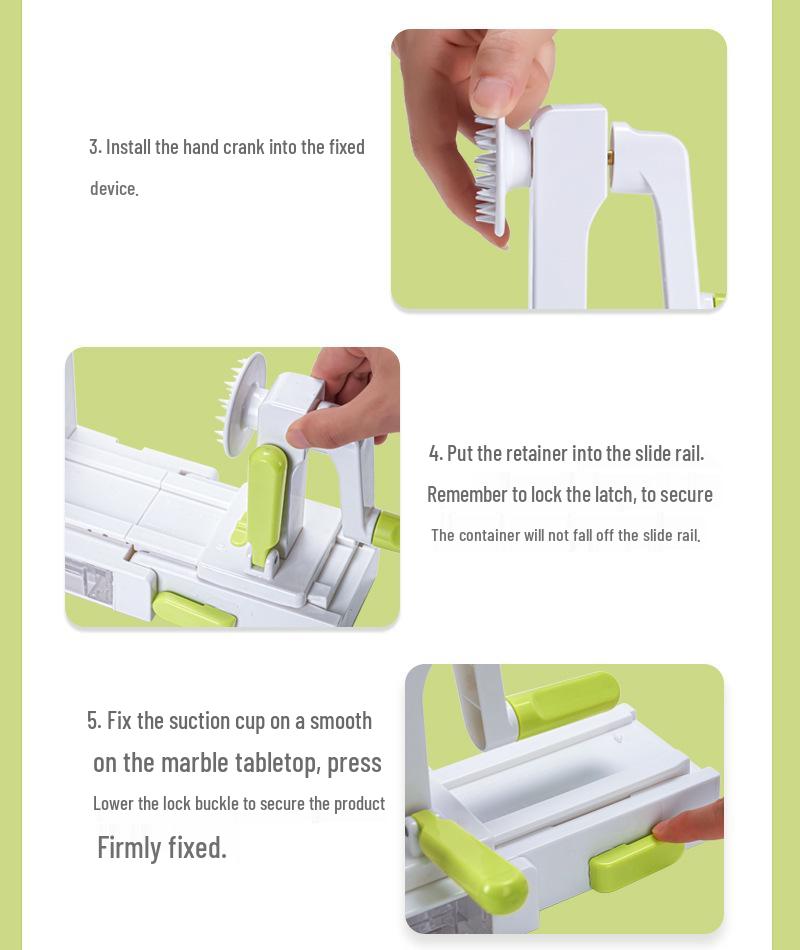 3. Install the hand crank into the fixed device.

4. Put the retainer into the slide rail. Remember to lock the latch, to secure The container will not fall off the slide rail.

5. Fix the suction cup on a smooth on the marble tabletop, press Lower the lock buckle to secure the product Firmly fixed.