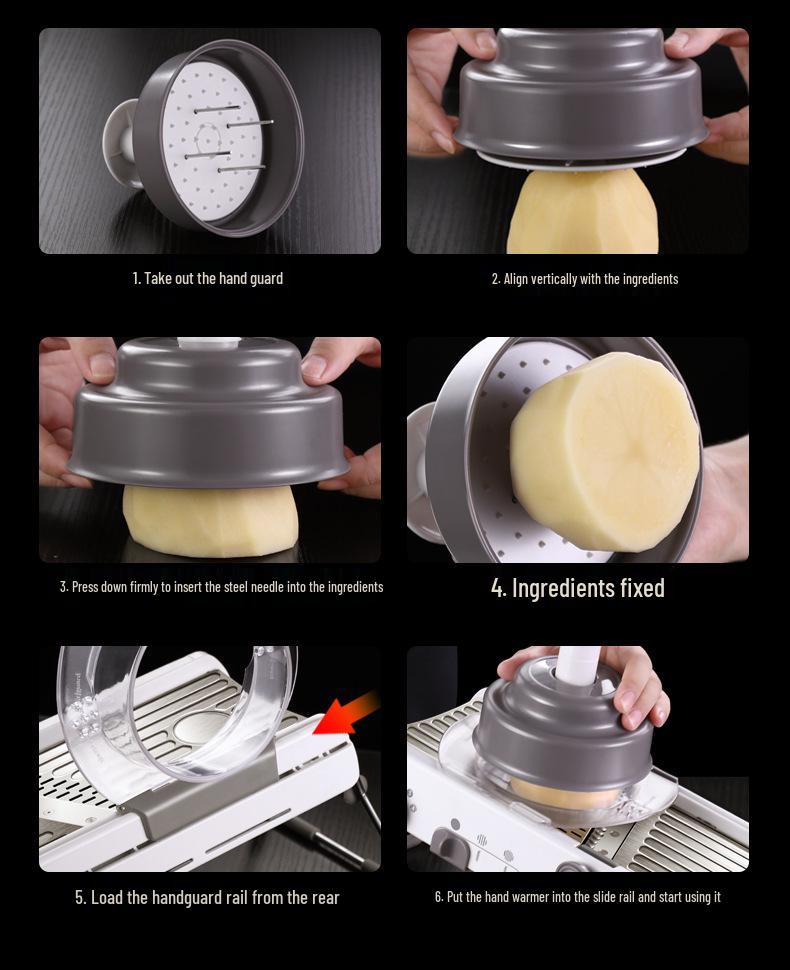 1. Take out the hand guard

2. Align vertically with the ingredients

3. Press down firmly to insert the steel needle into the ingredients

4. Ingredients fixed

5. Load the handguard rail from the rear

6. Put the hand warmer into the slide rail and start using it