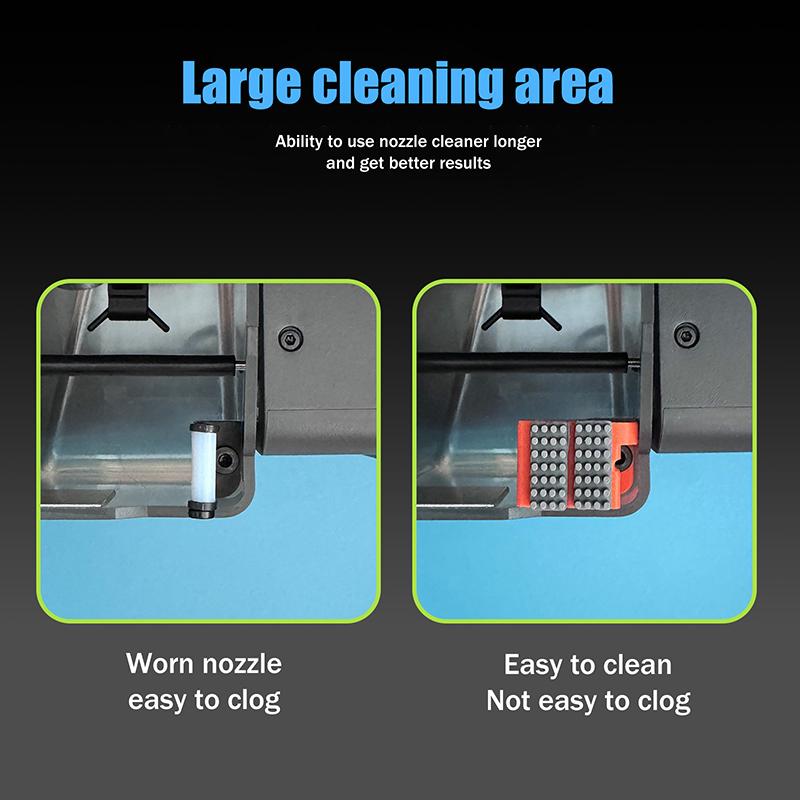 Large cleaning area

Ability to use nozzle cleaner longer
and get better results

Worn nozzle
easy to clog

Easy to clean
Not easy to clog