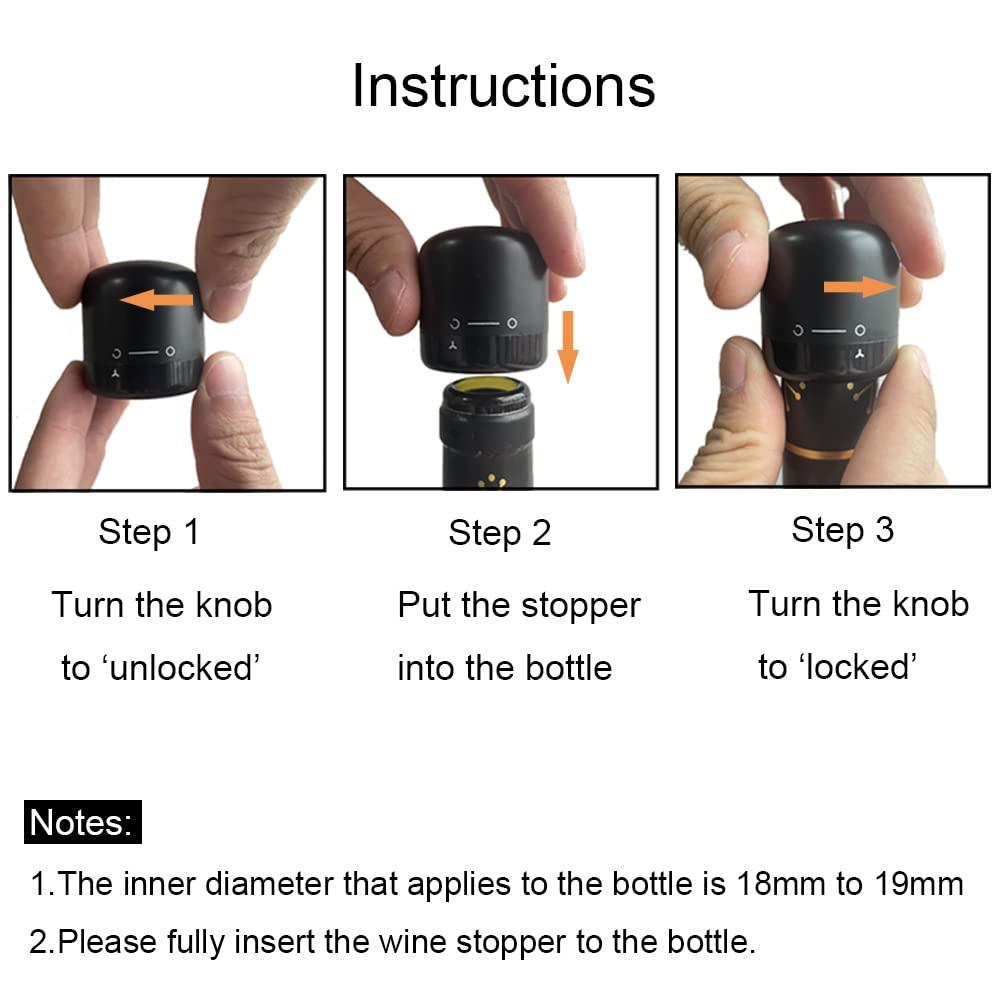 Instructions

Step 1

Turn the knob to ‘unlocked’

Step 2

Put the stopper into the bottle

Step 3

Turn the knob to ‘locked’

Notes:

1.The inner diameter that applies to the bottle is 18mm to 19mm

2.Please fully insert the wine stopper to the bottle.