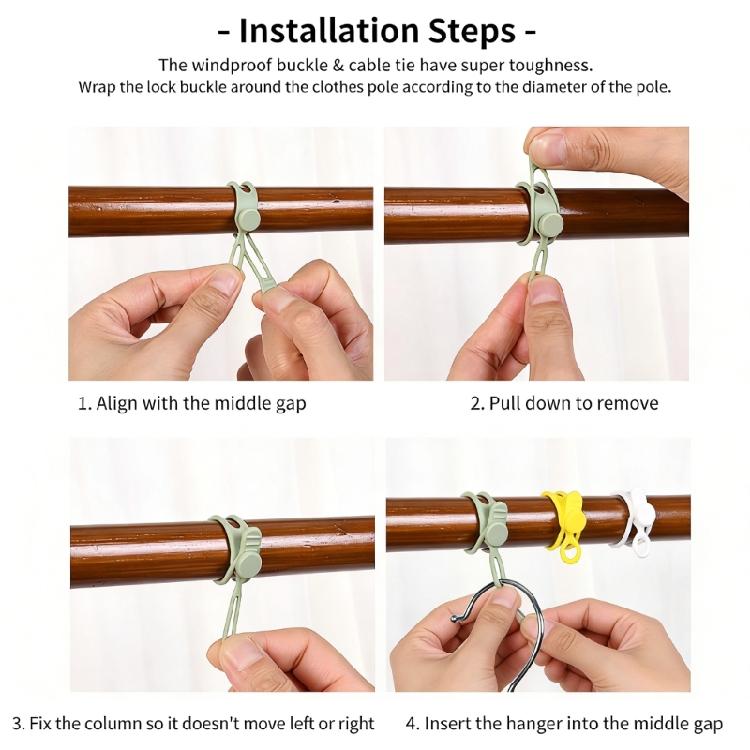 - Installation Steps -

The windproof buckle & cable tie have super toughness.
Wrap the lock buckle around the clothes pole according to the diameter of the pole.

1. Align with the middle gap

2. Pull down to remove

3. Fix the column so it doesn't move left or right

4. Insert the hanger into the middle gap