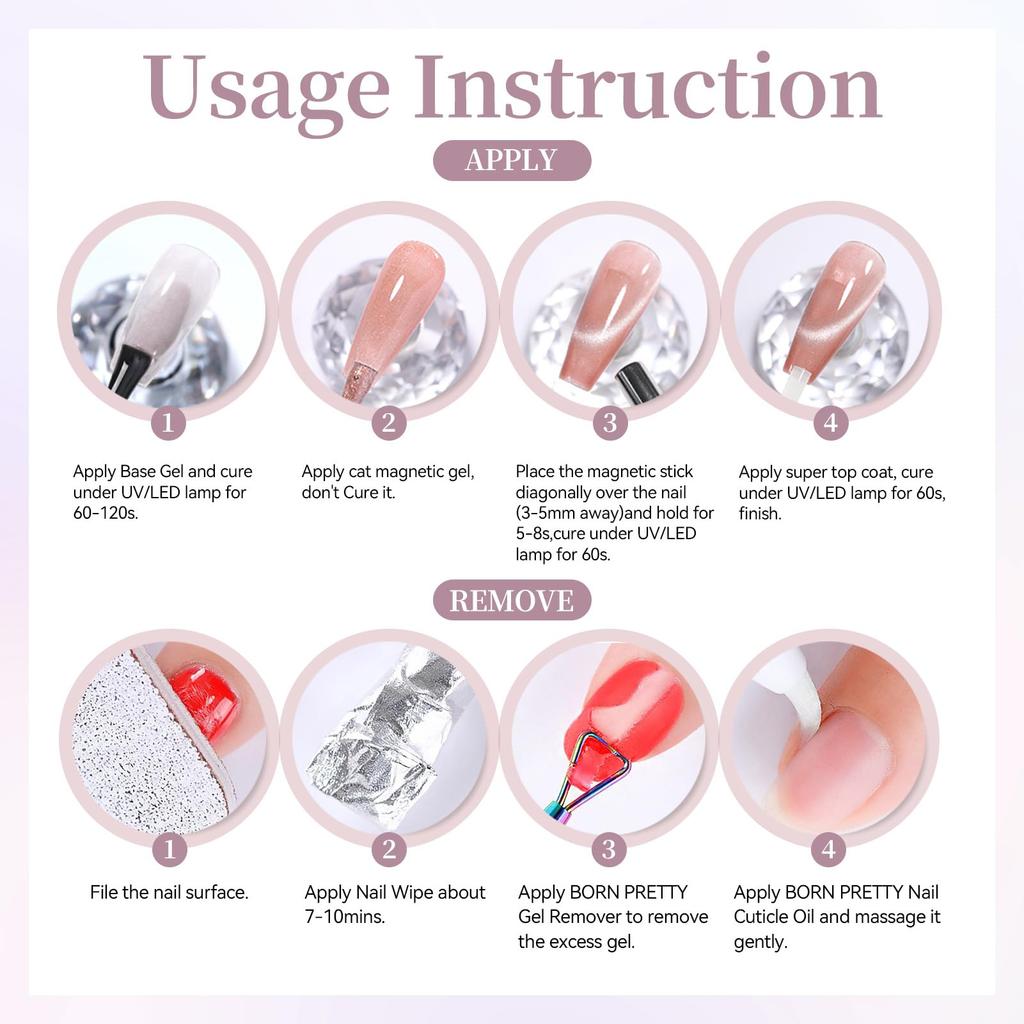 Usage Instruction

APPLY

1
Apply Base Gel and cure under UV/LED lamp for 60-120s.

2
Apply cat magnetic gel, don't Cure it.

3
Place the magnetic stick diagonally over the nail (3-5mm away)and hold for 5-8s,cure under UV/LED lamp for 60s.

4
Apply super top coat, cure under UV/LED lamp for 60s, finish.

REMOVE

1
File the nail surface.

2
Apply Nail Wipe about 7-10mins.

3
Apply BORN PRETTY Gel Remover to remove the excess gel.

4
Apply BORN PRETTY Nail Cuticle Oil and massage it gently.