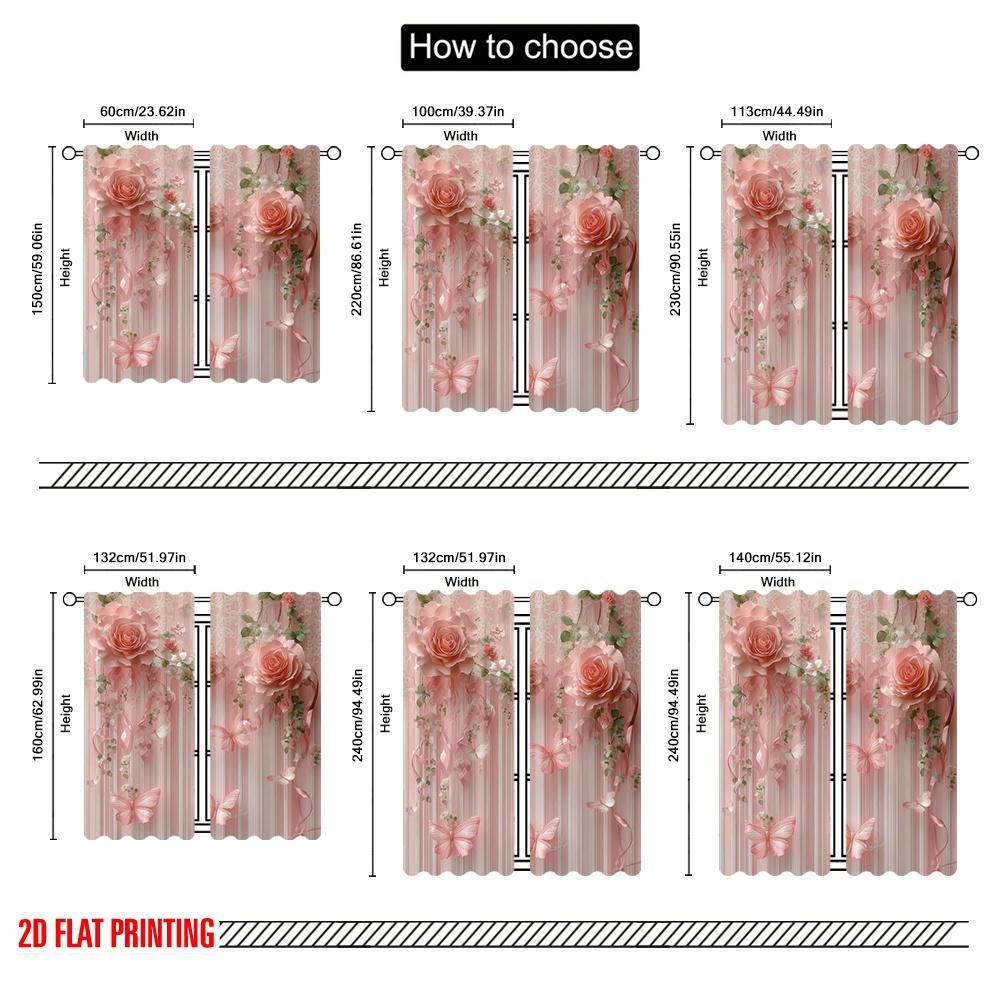 How to choose

60cm/23.62in
Width
150cm/59.06in
Height

100cm/39.37in
Width
220cm/86.61in
Height

113cm/44.49in
Width
230cm/90.55in
Height

132cm/51.97in
Width
160cm/62.99in
Height

132cm/51.97in
Width
240cm/94.49in
Height

140cm/55.12in
Width
240cm/94.49in
Height

2D FLAT PRINTING