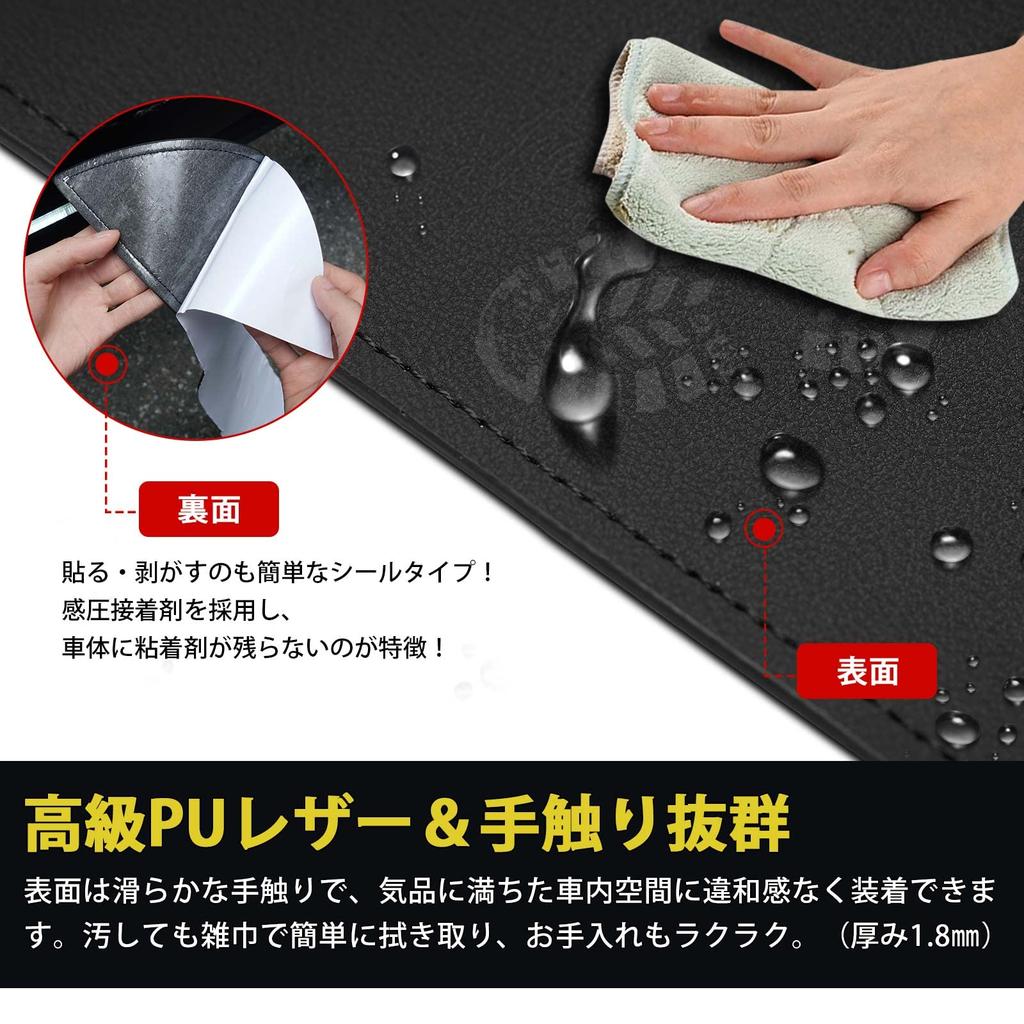 裏面

貼る・剥がすのも簡単なシールタイプ！
感圧接着剤を採用し、
車体に粘着剤が残らないのが特徴！

表面

高級PUレザー＆手触り抜群

表面は滑らかな手触りで、気品に満ちた車内空間に違和感なく装着できます。汚しても雑巾で簡単に拭き取り、お手入れもラクラク。（厚み1.8㎜）