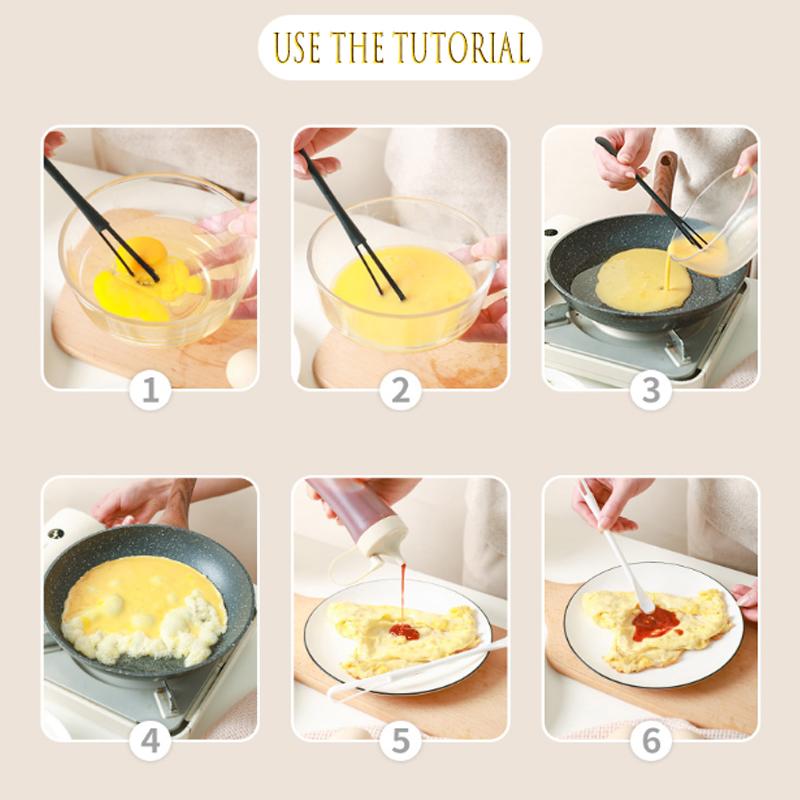 USE THE TUTORIAL

1

2

3

4

5

6