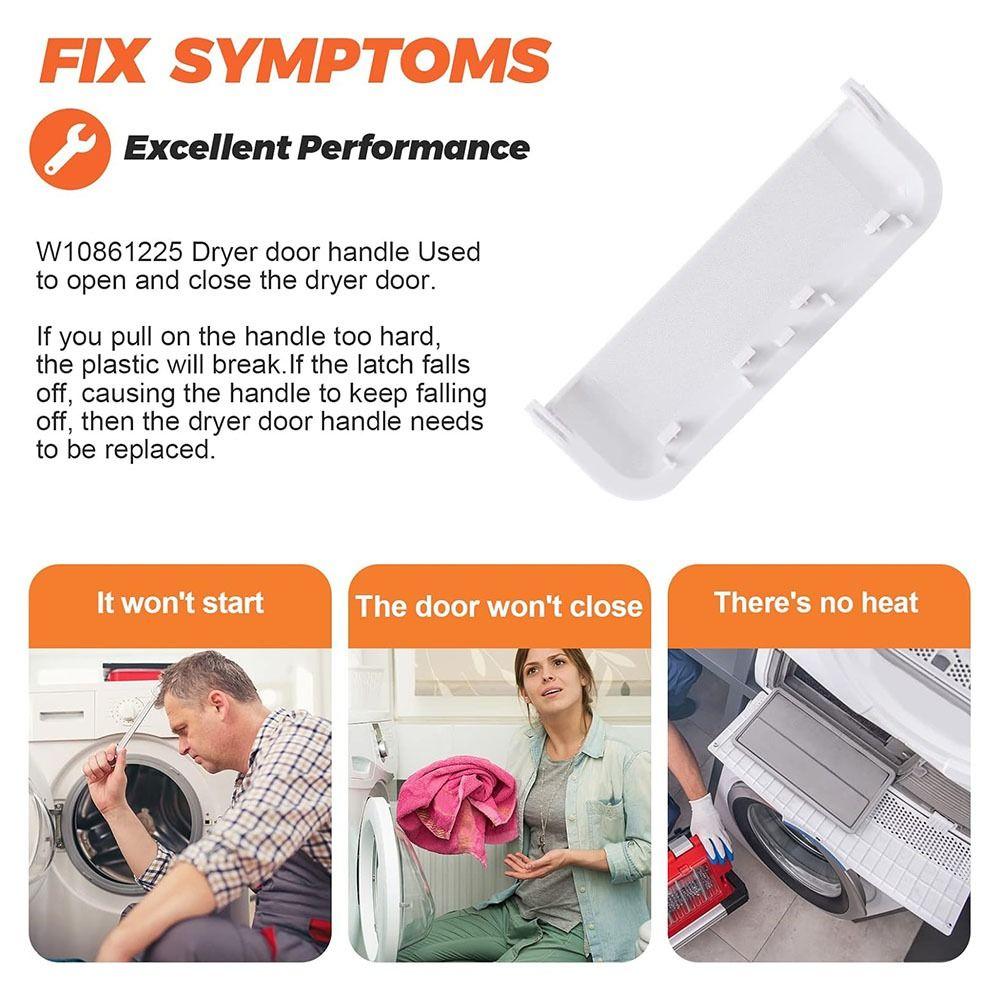 FIX SYMPTOMS

Excellent Performance

W10861225 Dryer door handle Used to open and close the dryer door.

If you pull on the handle too hard, the plastic will break.If the latch falls off, causing the handle to keep falling off, then the dryer door handle needs to be replaced.

It won't start

The door won't close

There's no heat