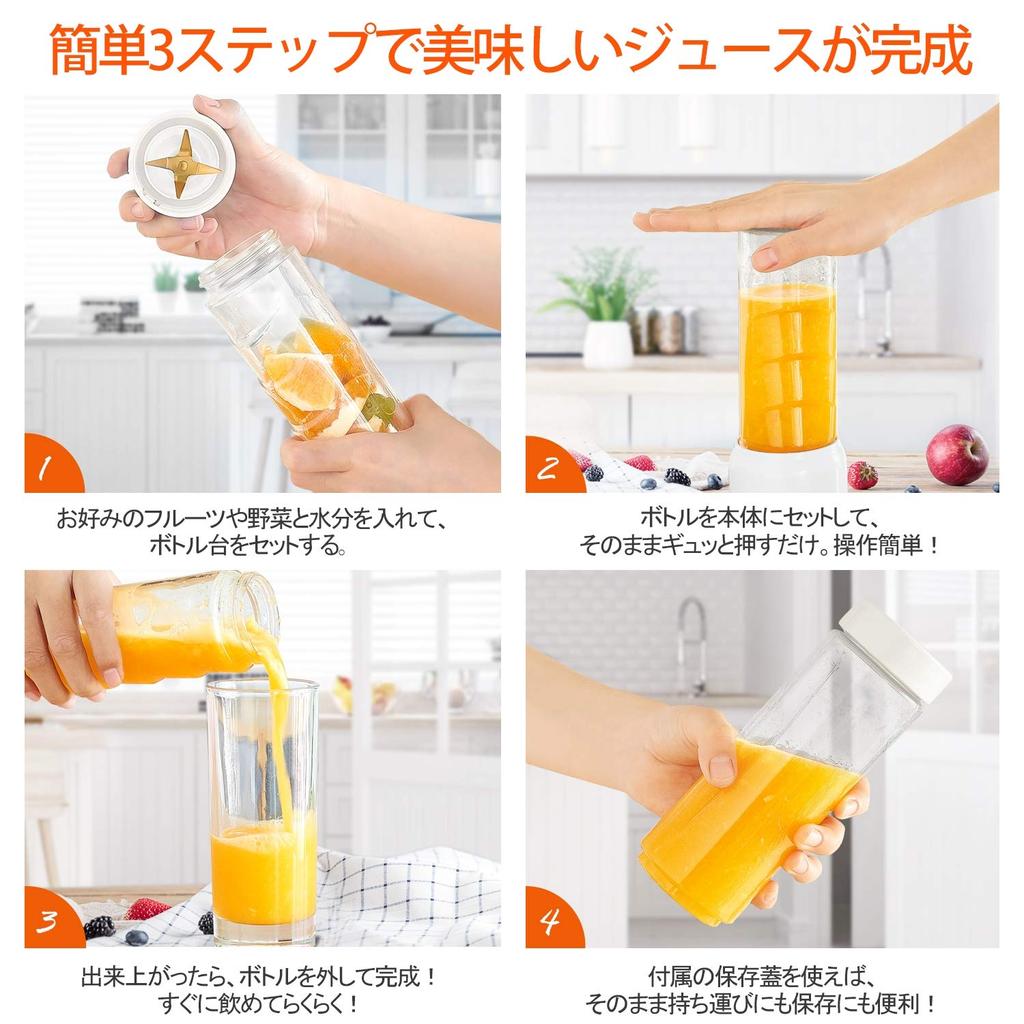 簡単3ステップで美味しいジュースが完成

1

お好みのフルーツや野菜と水分を入れて、ボトル台をセットする。

2

ボトルを本体にセットして、そのままギュッと押すだけ。操作簡単！

3

出来上がったら、ボトルを外して完成！すぐに飲めてらくらく！

4

付属の保存蓋を使えば、そのまま持ち運びにも保存にも便利！