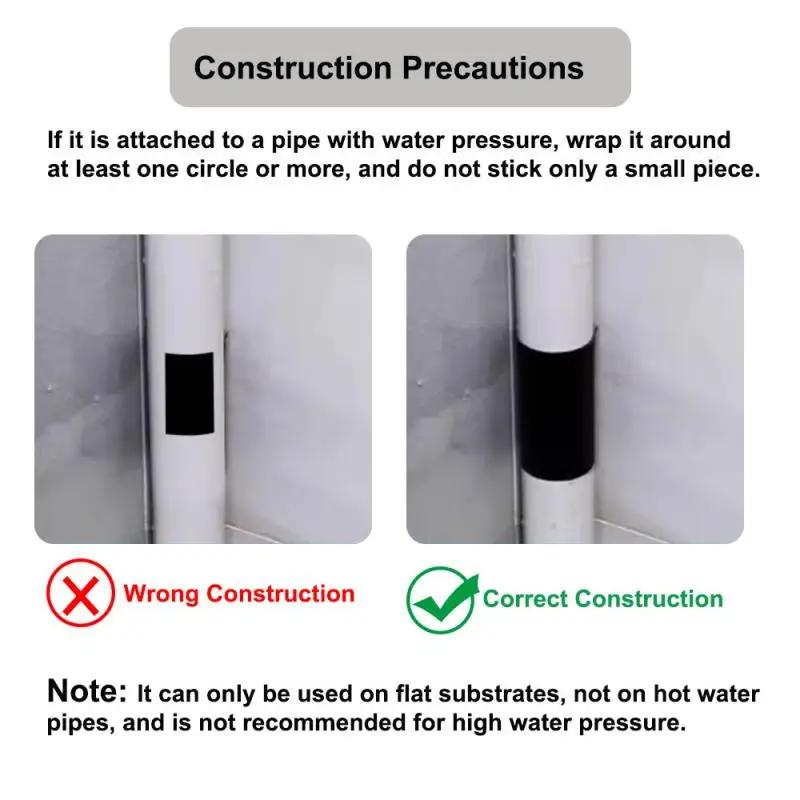 Construction Precautions

If it is attached to a pipe with water pressure, wrap it around at least one circle or more, and do not stick only a small piece.

Wrong Construction

Correct Construction

Note: It can only be used on flat substrates, not on hot water pipes, and is not recommended for high water pressure.