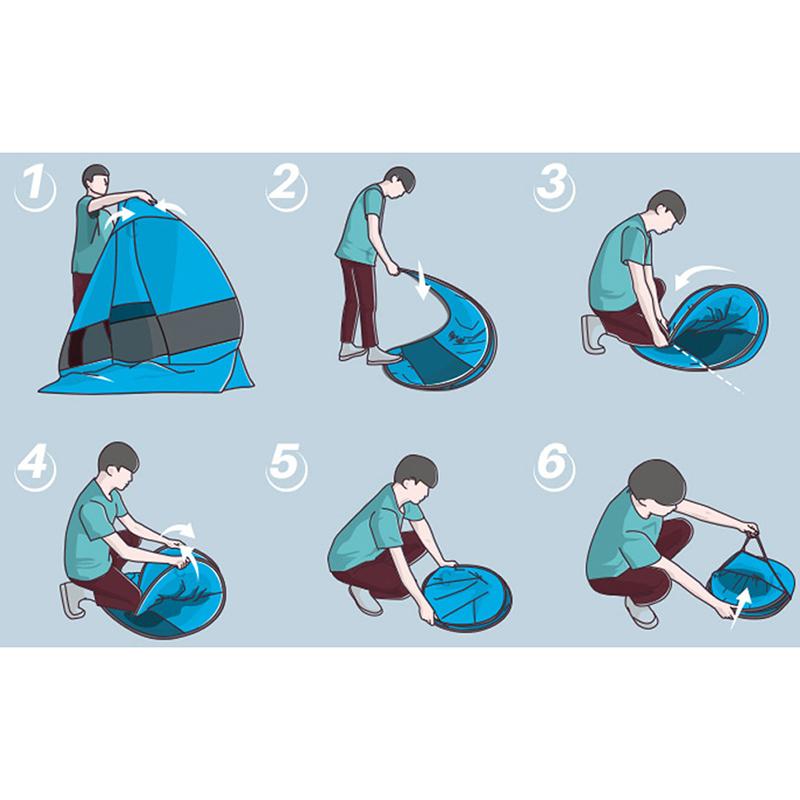 1

2

3

4

5

6