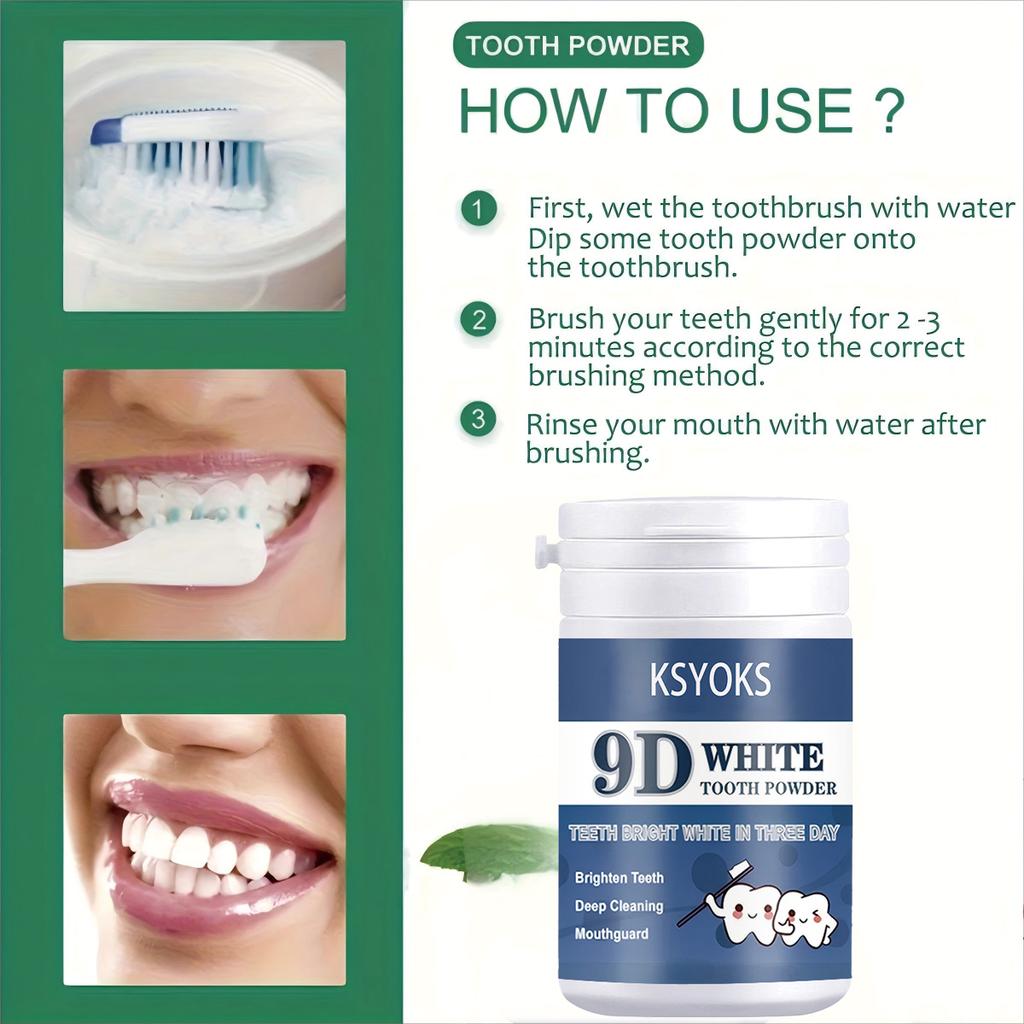 TOOTH POWDER

HOW TO USE ?

1 First, wet the toothbrush with water Dip some tooth powder onto the toothbrush.

2 Brush your teeth gently for 2 -3 minutes according to the correct brushing method.

3 Rinse your mouth with water after brushing.

KSYOKS

9D WHITE TOOTH POWDER

TEETH BRIGHT WHITE IN THREE DAY

Brighten Teeth
Deep Cleaning
Mouthguard