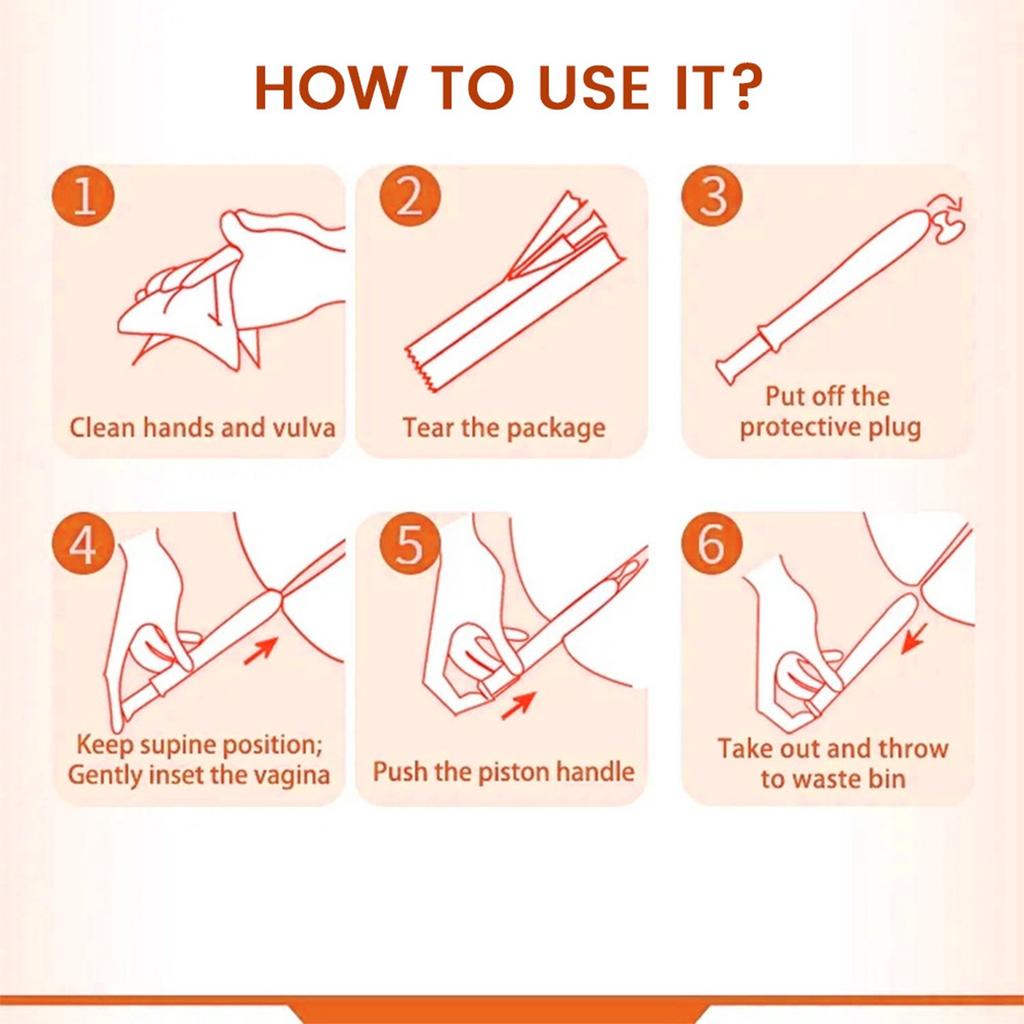 HOW TO USE IT?

1
Clean hands and vulva

2
Tear the package

3
Put off the protective plug

4
Keep supine position; Gently inset the vagina

5
Push the piston handle

6
Take out and throw to waste bin