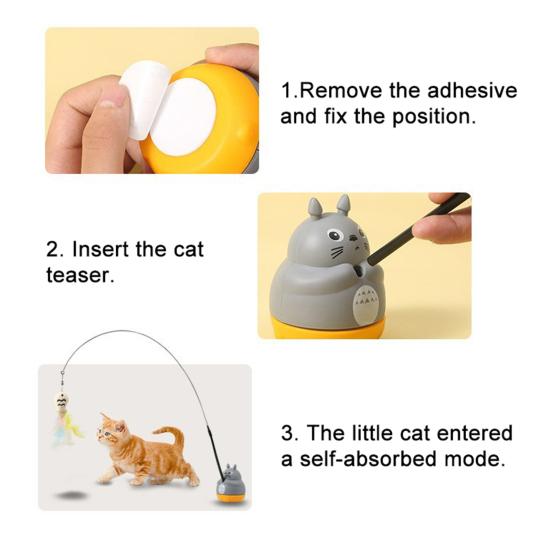 1.Remove the adhesive and fix the position.

2. Insert the cat teaser.

3. The little cat entered a self-absorbed mode.