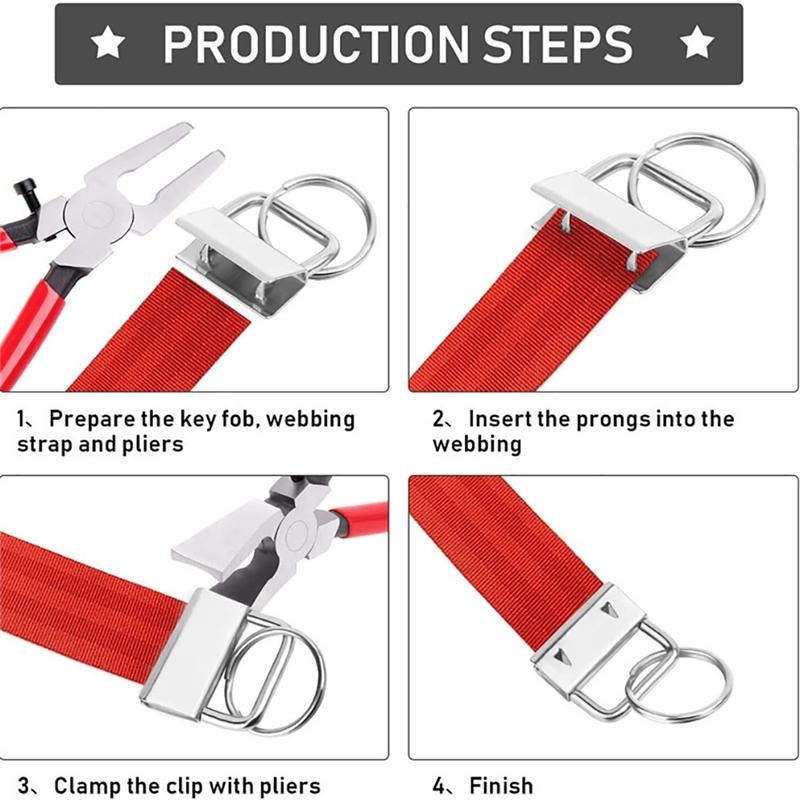 ★ PRODUCTION STEPS ★

1、Prepare the key fob, webbing strap and pliers

2、Insert the prongs into the webbing

3、Clamp the clip with pliers

4、Finish