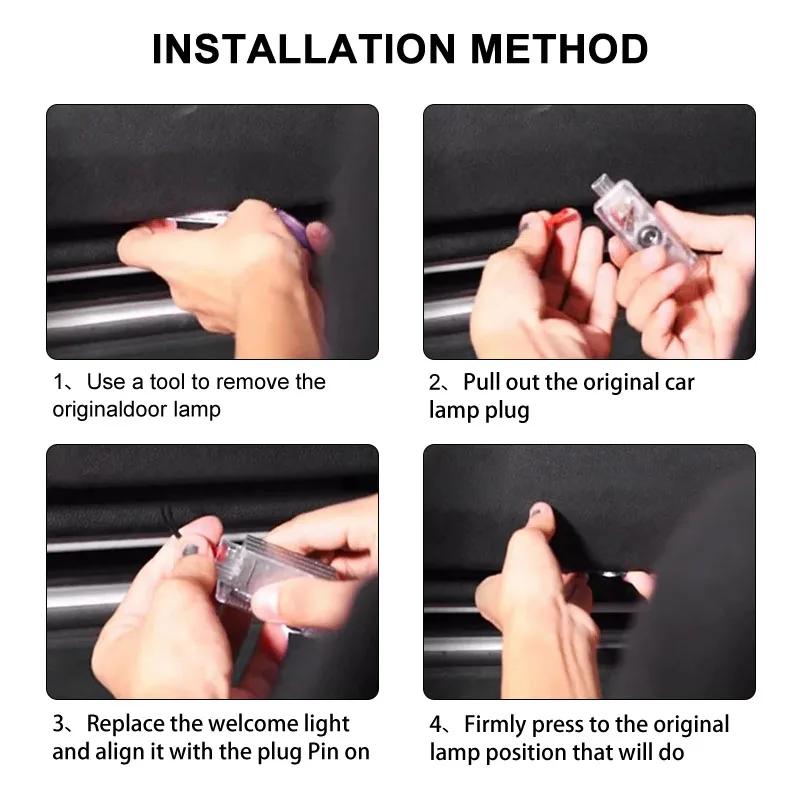 INSTALLATION METHOD

1、Use a tool to remove the originaldoor lamp

2、Pull out the original car lamp plug

3、Replace the welcome light and align it with the plug Pin on

4、Firmly press to the original lamp position that will do