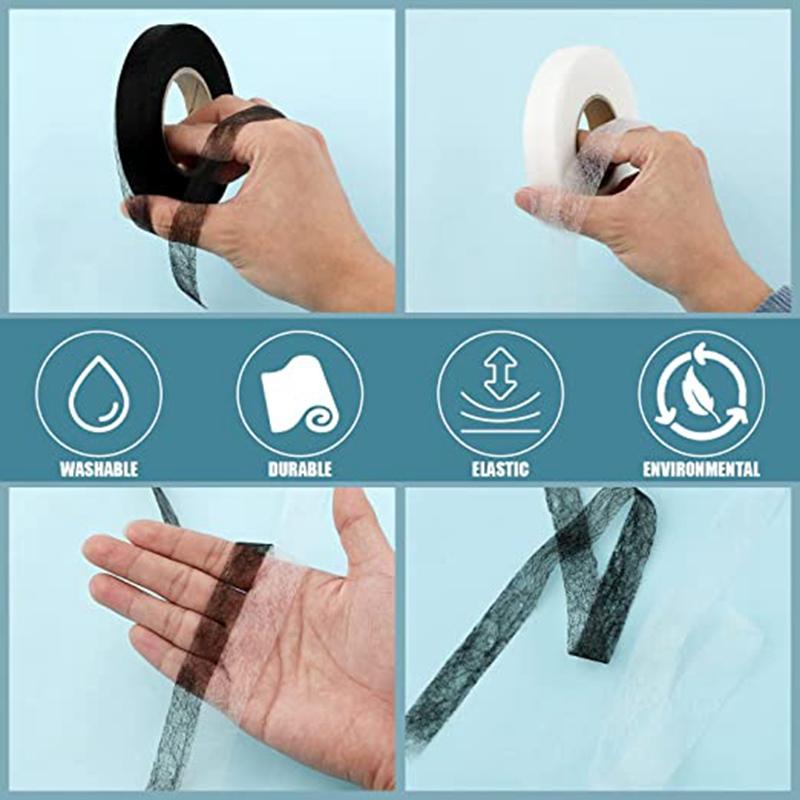 WASHABLE
DURABLE
ELASTIC
ENVIRONMENTAL