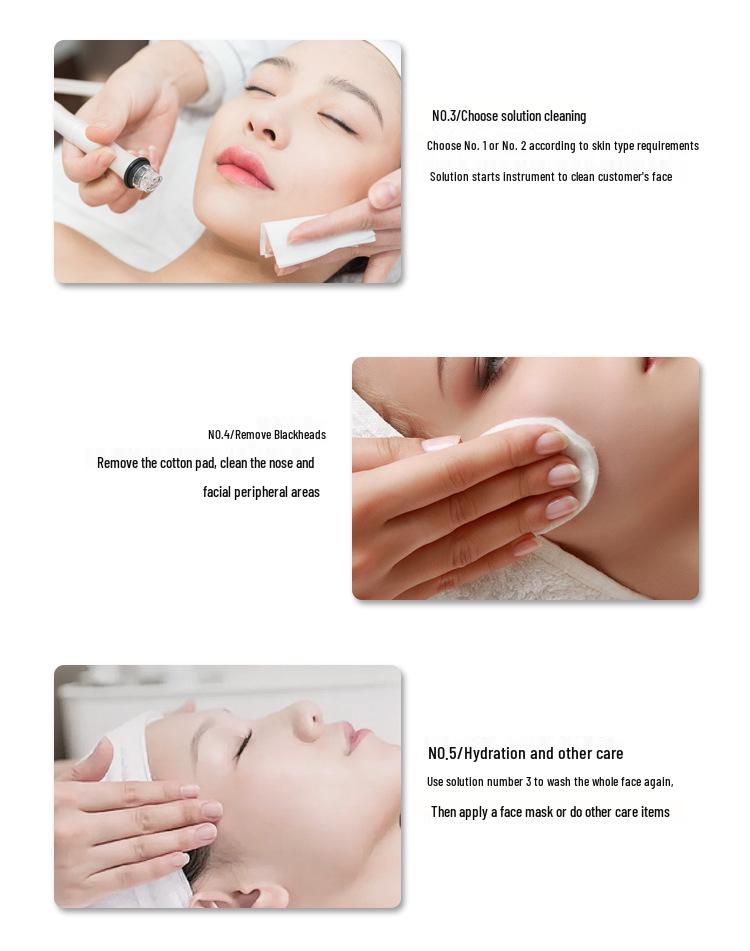 NO.3/Choose solution cleaning

Choose No. 1 or No. 2 according to skin type requirements

Solution starts instrument to clean customer's face

NO.4/Remove Blackheads

Remove the cotton pad, clean the nose and facial peripheral areas

NO.5/Hydration and other care

Use solution number 3 to wash the whole face again,

Then apply a face mask or do other care items