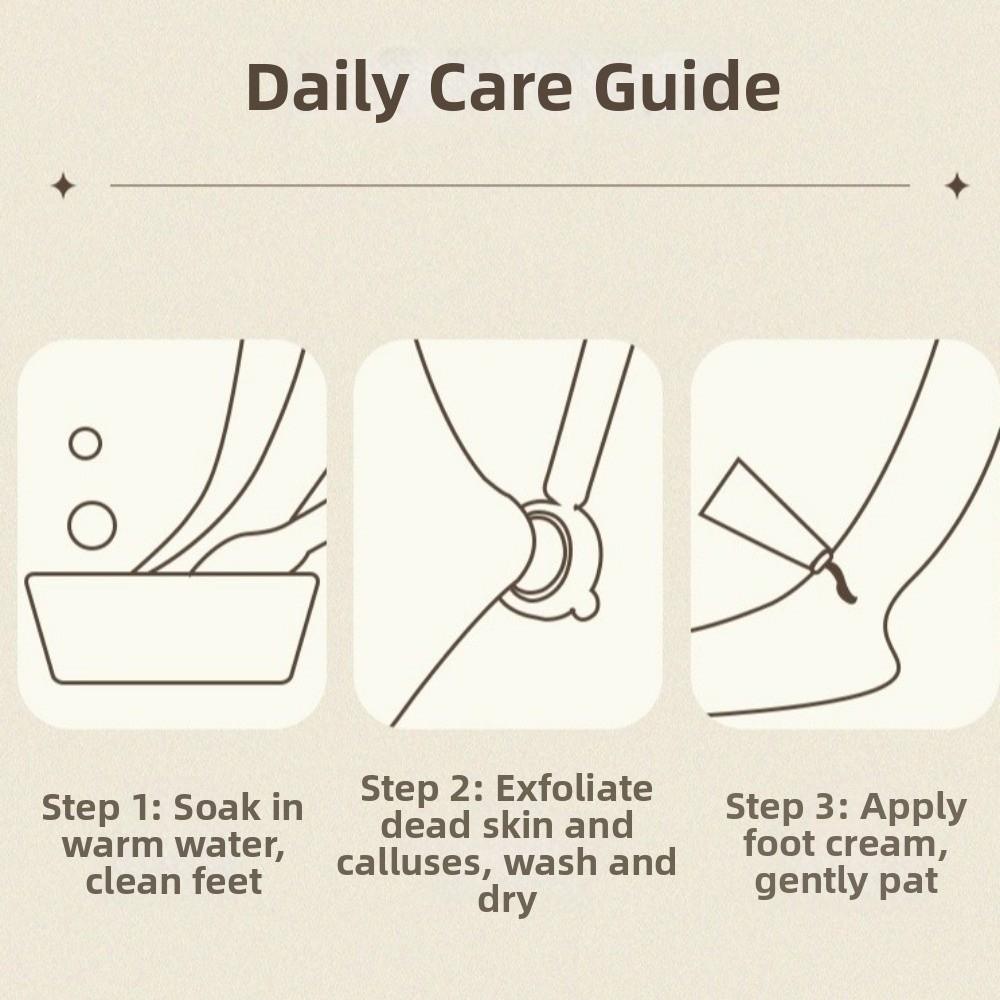 Daily Care Guide

Step 1: Soak in warm water, clean feet

Step 2: Exfoliate dead skin and calluses, wash and dry

Step 3: Apply foot cream, gently pat