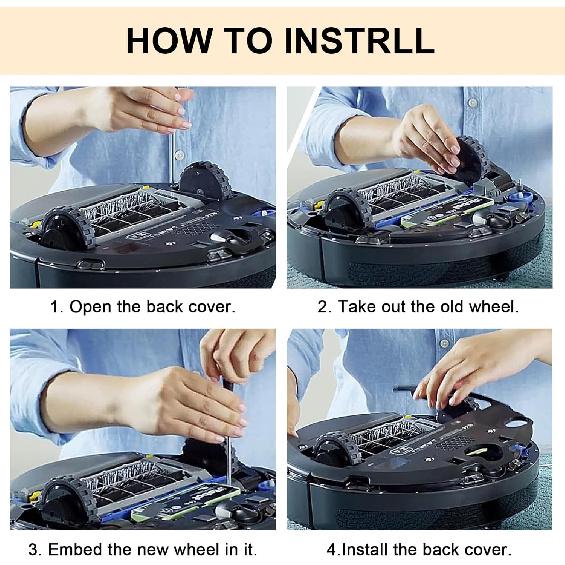 HOW TO INSTRLL

1. Open the back cover.

2. Take out the old wheel.

3. Embed the new wheel in it.

4.Install the back cover.