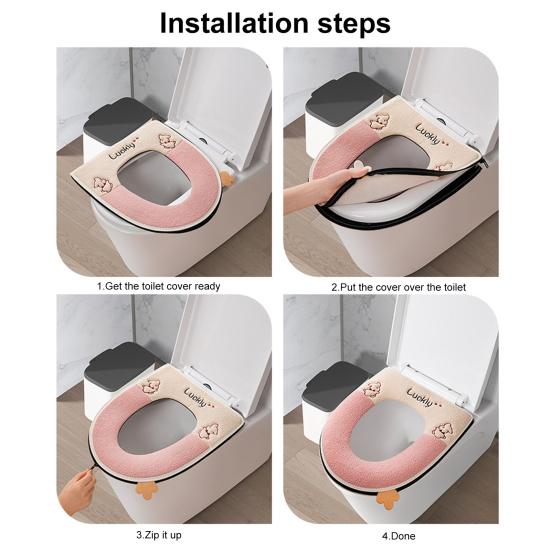 Installation steps

Luckly

1.Get the toilet cover ready

Luckly

2.Put the cover over the toilet

Luckly

3.Zip it up

Luckly

4.Done