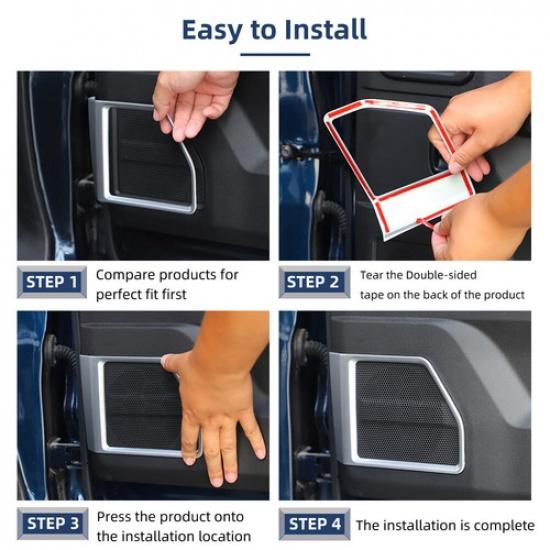 Easy to Install

STEP 1 Compare products for perfect fit first

STEP 2 Tear the Double-sided tape on the back of the product

STEP 3 Press the product onto the installation location

STEP 4 The installation is complete