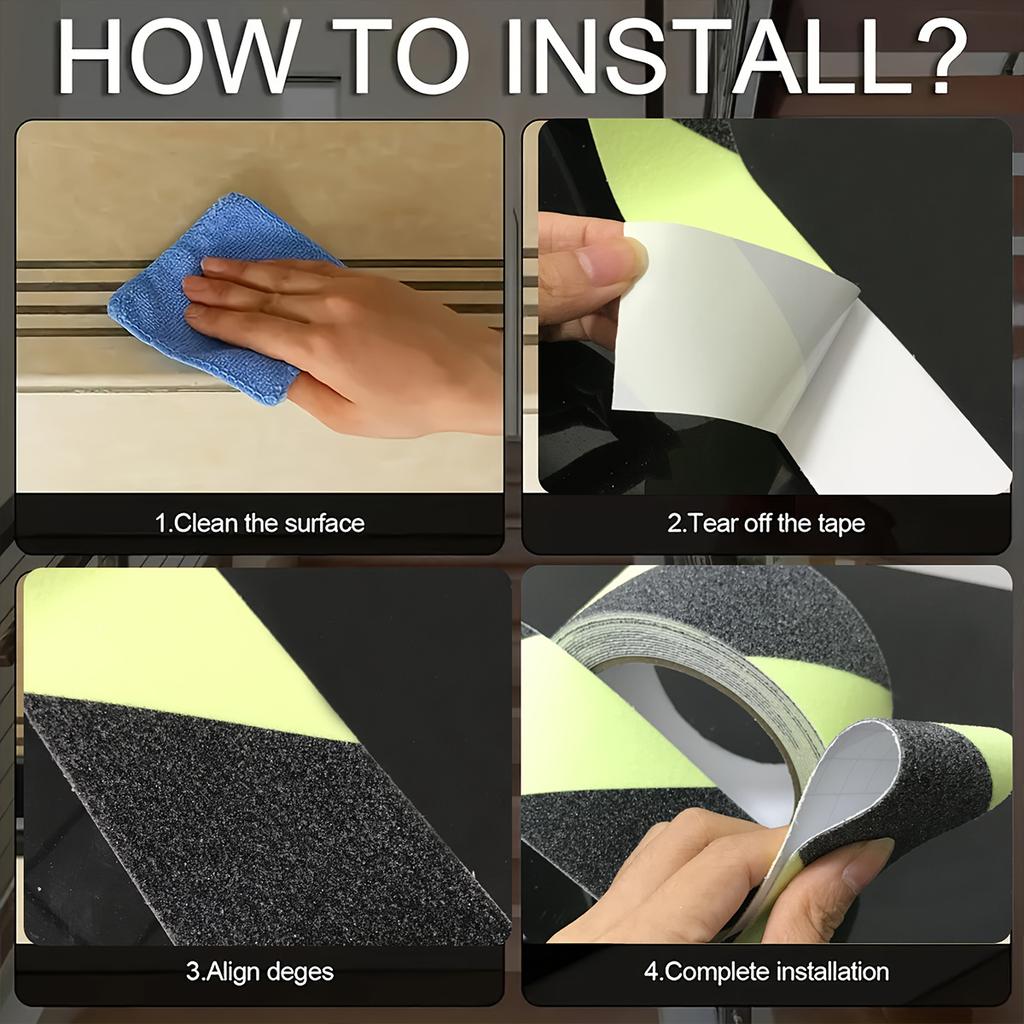 HOW TO INSTALL?

1.Clean the surface

2.Tear off the tape

3.Align deges

4.Complete installation