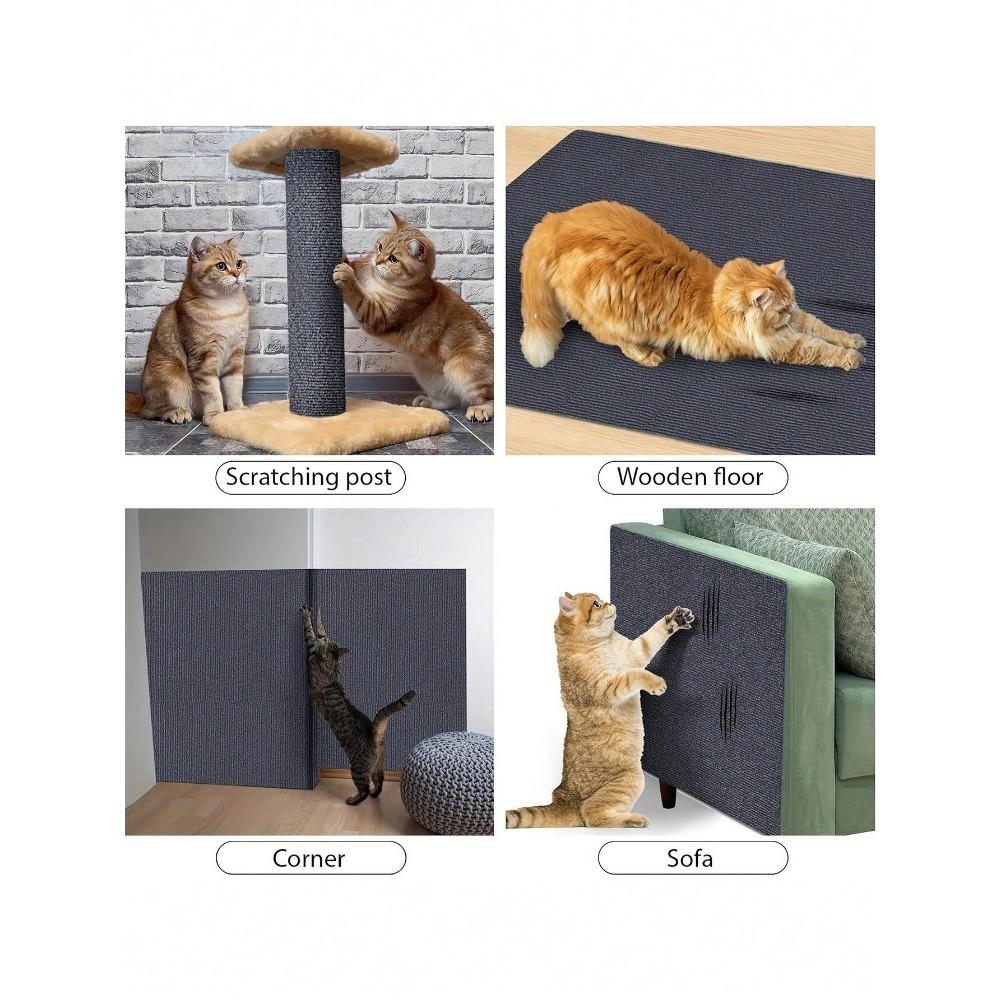 Scratching post

Wooden floor

Corner

Sofa