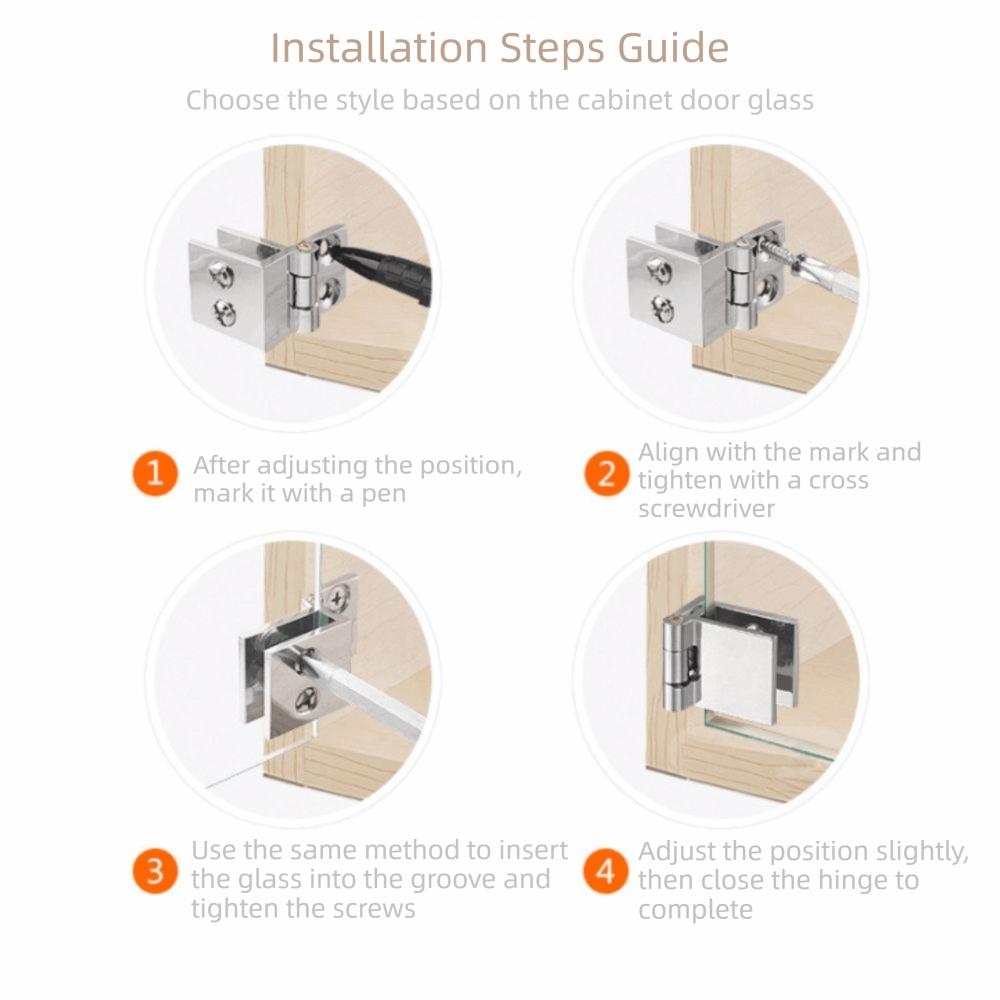 Installation Steps Guide

Choose the style based on the cabinet door glass

1 After adjusting the position, mark it with a pen

2 Align with the mark and tighten with a cross screwdriver

3 Use the same method to insert the glass into the groove and tighten the screws

4 Adjust the position slightly, then close the hinge to complete