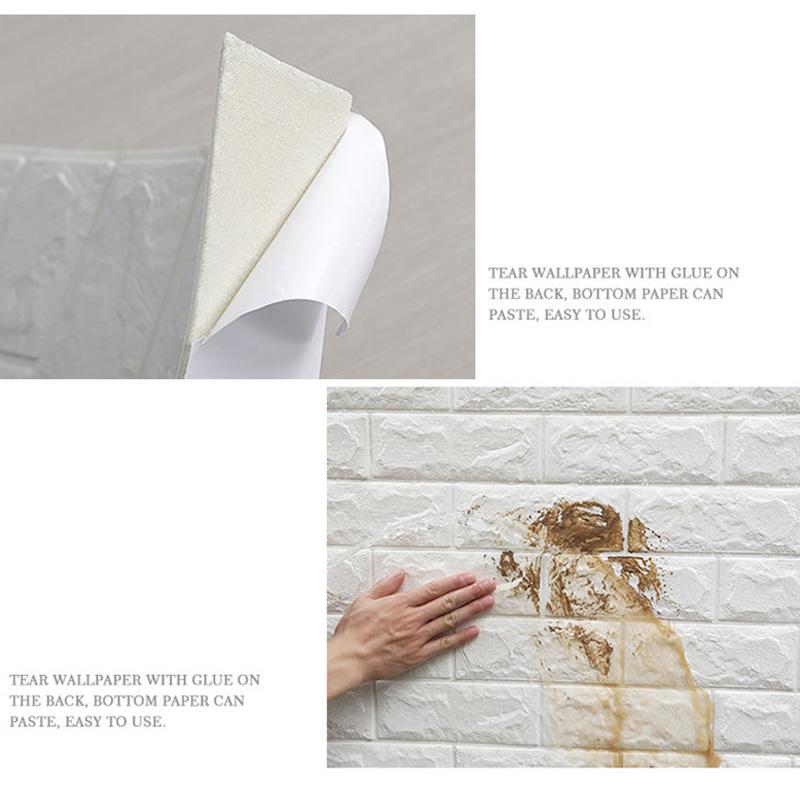 TEAR WALLPAPER WITH GLUE ON THE BACK, BOTTOM PAPER CAN PASTE, EASY TO USE.

TEAR WALLPAPER WITH GLUE ON THE BACK, BOTTOM PAPER CAN PASTE, EASY TO USE.