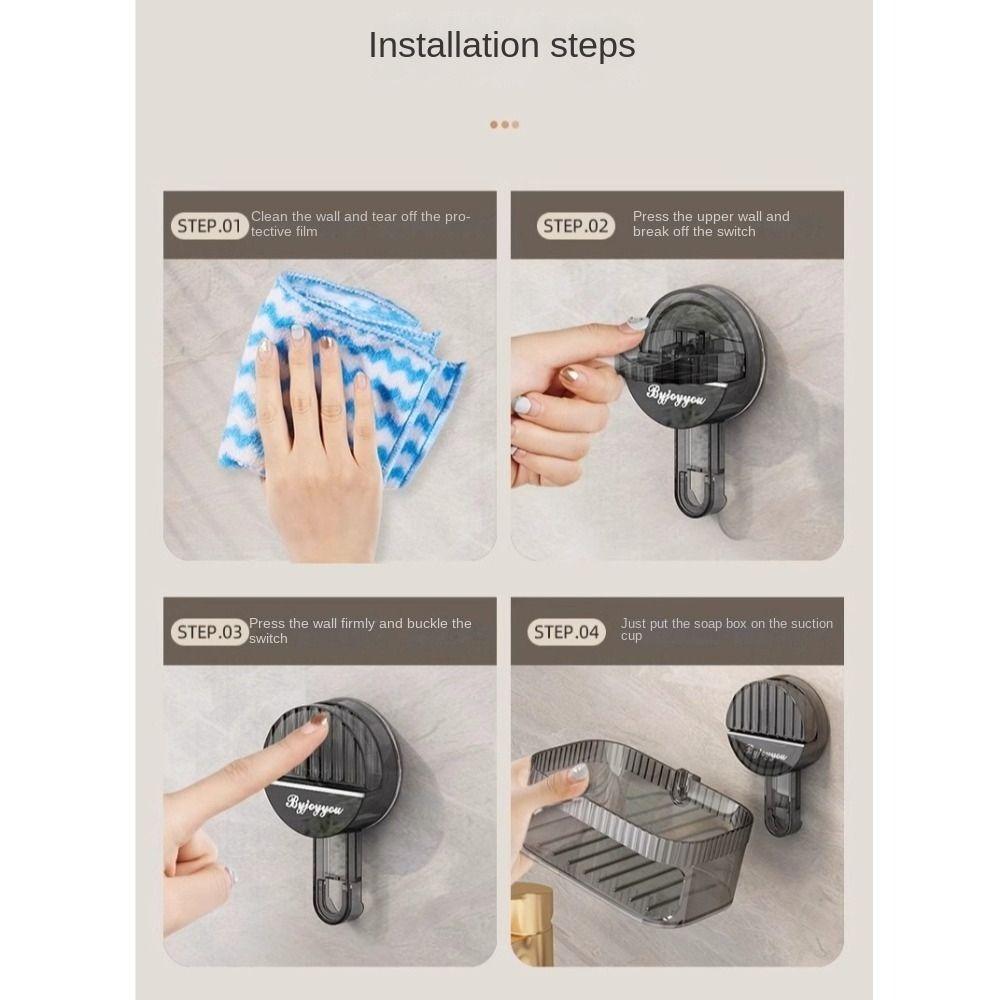 Installation steps

STEP.01 Clean the wall and tear off the protective film

STEP.02 Press the upper wall and break off the switch

Byjoyyou

STEP.03 Press the wall firmly and buckle the switch

Byjoyyou

STEP.04 Just put the soap box on the suction cup

Byjoyyou