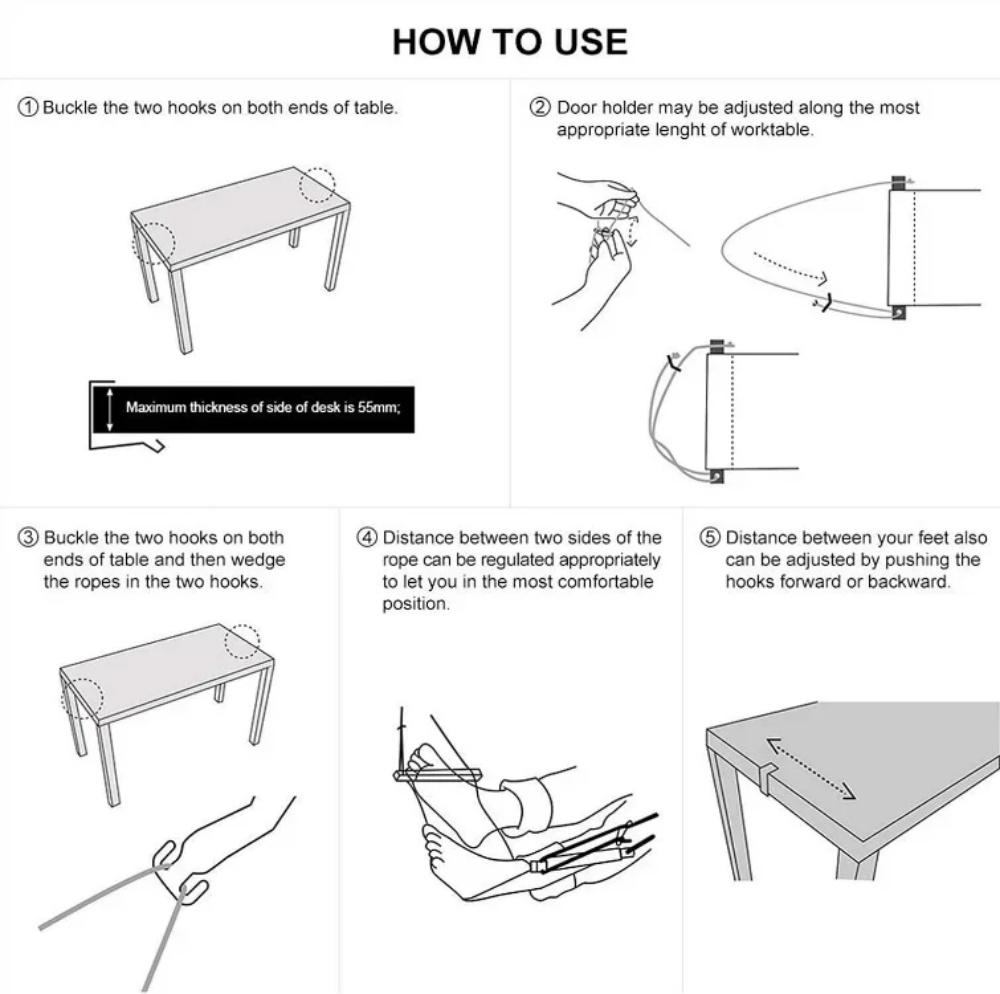 HOW TO USE

① Buckle the two hooks on both ends of table.

Maximum thickness of side of desk is 55mm;

② Door holder may be adjusted along the most appropriate lenght of worktable.

③ Buckle the two hooks on both ends of table and then wedge the ropes in the two hooks.

④ Distance between two sides of the rope can be regulated appropriately to let you in the most comfortable position.

⑤ Distance between your feet also can be adjusted by pushing the hooks forward or backward.