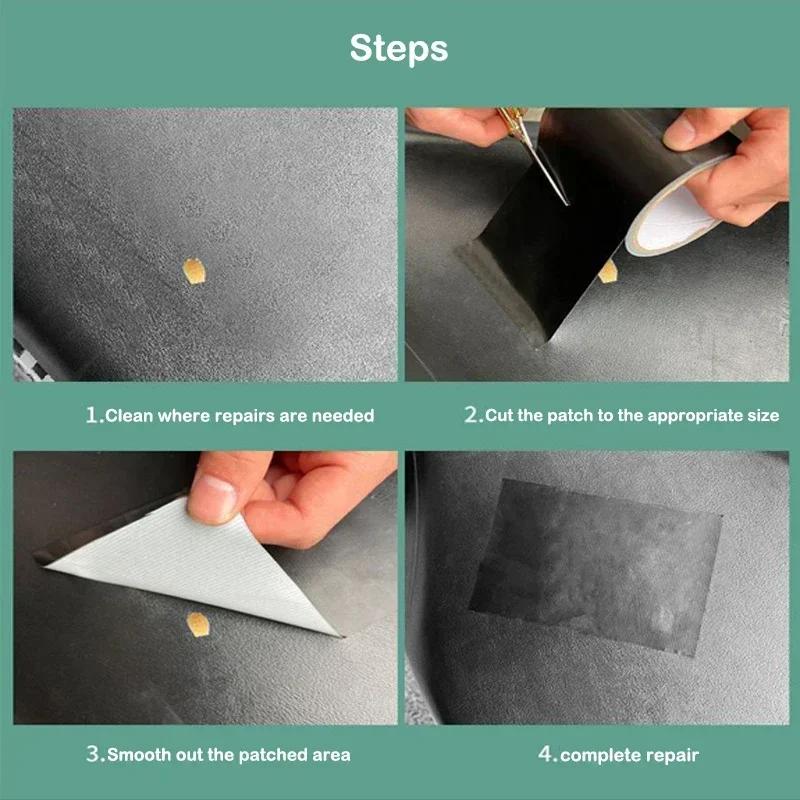 Steps

1.Clean where repairs are needed

2.Cut the patch to the appropriate size

3.Smooth out the patched area

4.complete repair