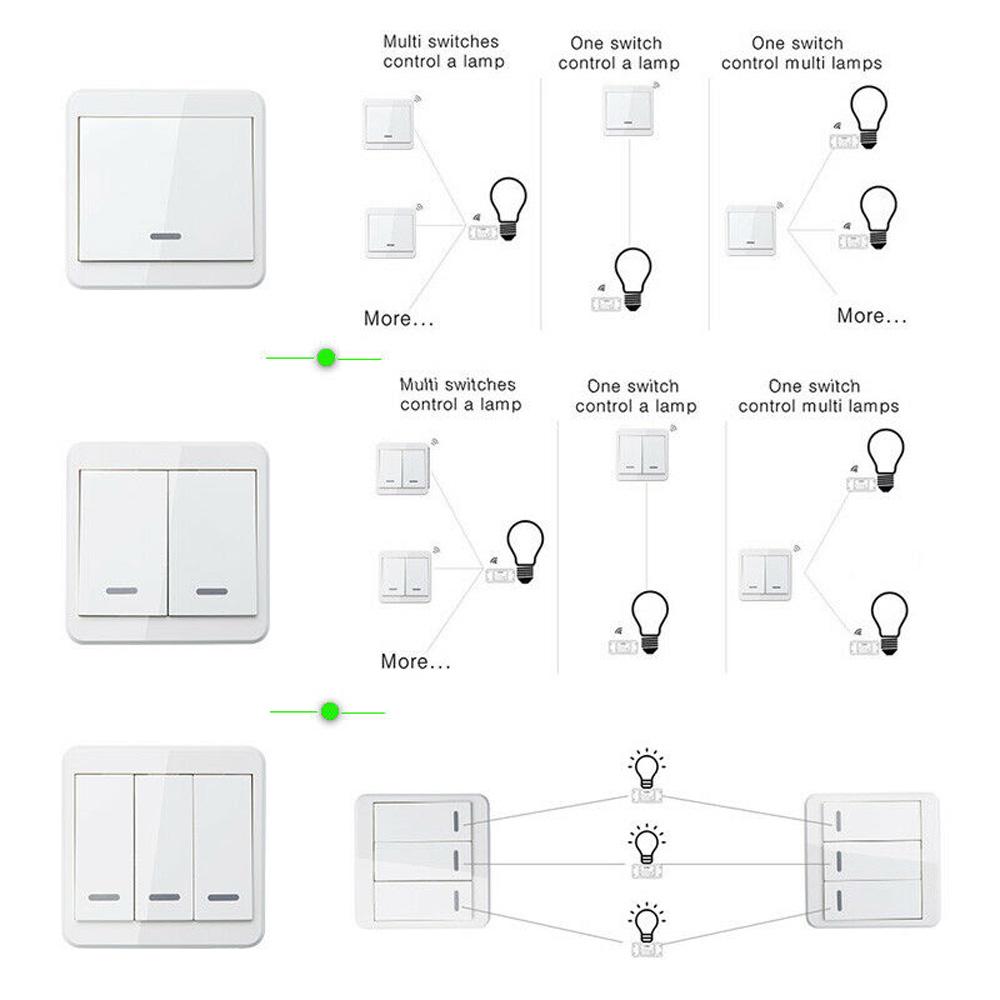 Multi switches control a lamp

More...

One switch control a lamp

One switch control multi lamps

More...

Multi switches control a lamp

More...

One switch control a lamp

One switch control multi lamps