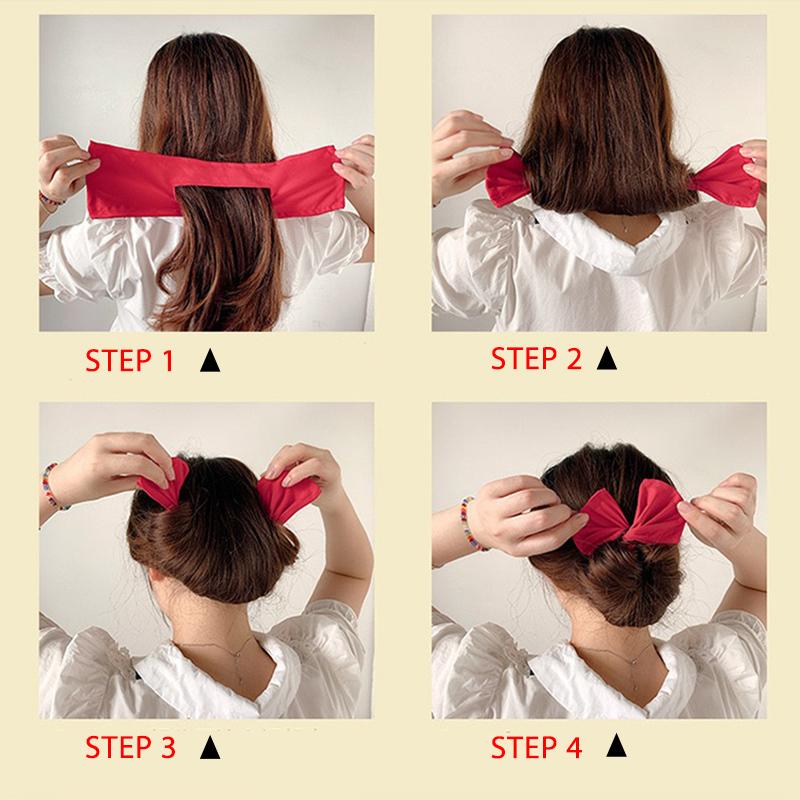 STEP 1 ▲

STEP 2 ▲

STEP 3 ▲

STEP 4 ▲