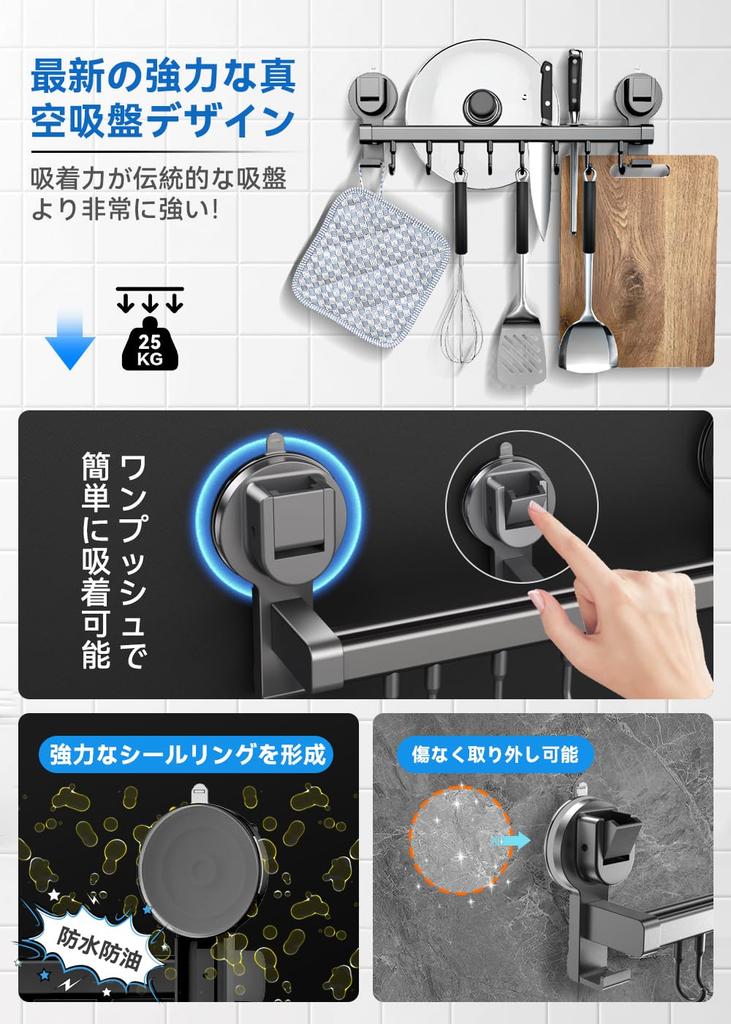 最新の強力な真空吸盤デザイン

吸着力が伝統的な吸盤より非常に強い!

25 KG

ワンプッシュで簡単に吸着可能

強力なシールリングを形成

防水防油

傷なく取り外し可能