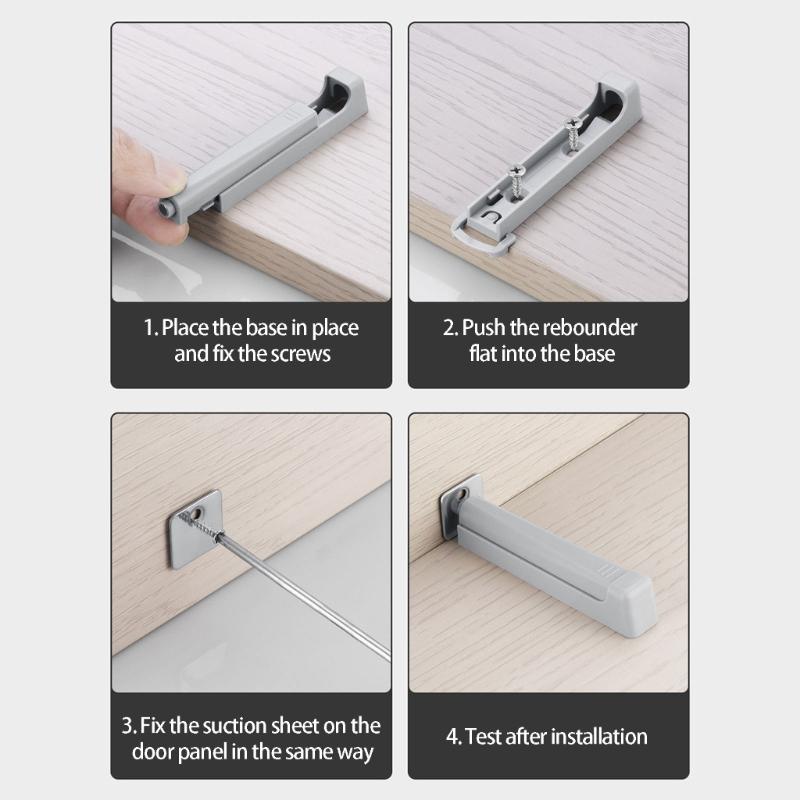 1. Place the base in place and fix the screws

2. Push the rebounder flat into the base

3. Fix the suction sheet on the door panel in the same way

4. Test after installation