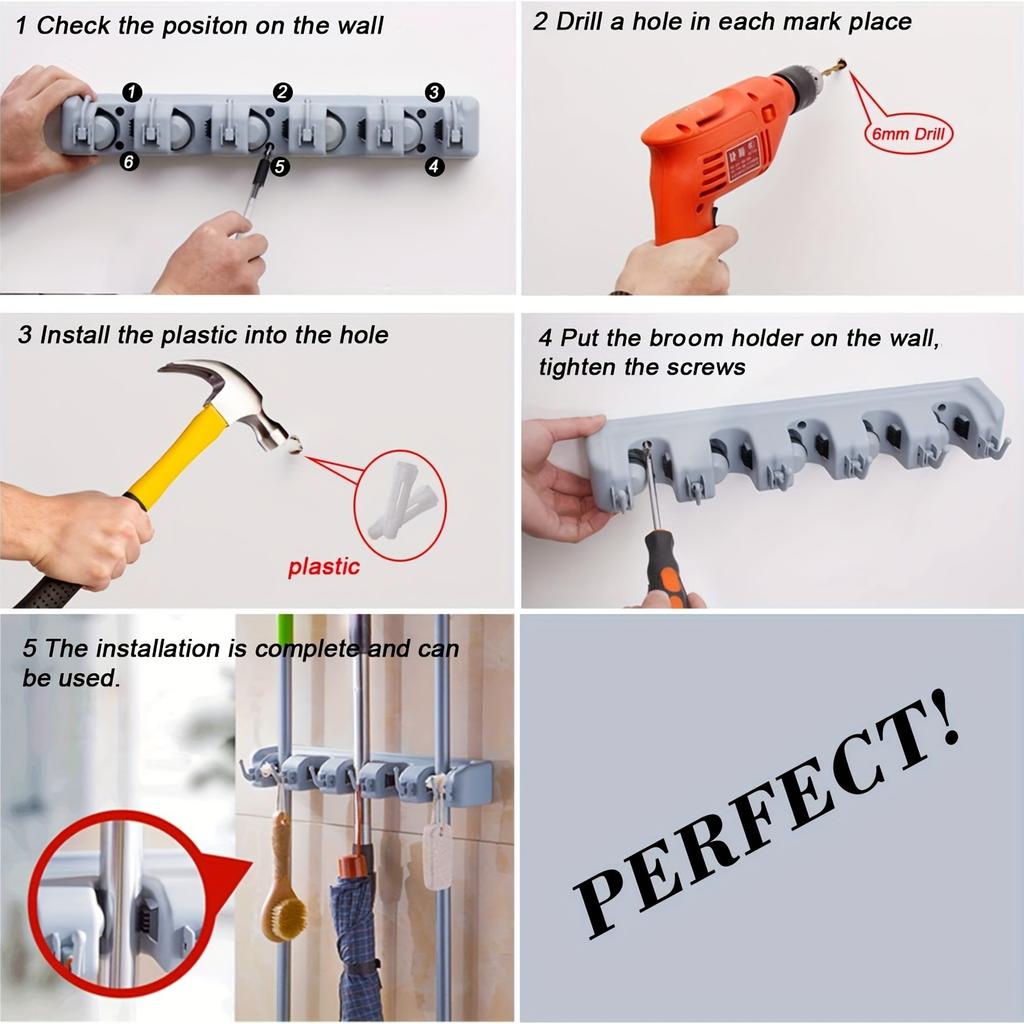 1 Check the positon on the wall

1 2 3
6 5 4

2 Drill a hole in each mark place

6mm Drill

3 Install the plastic into the hole

plastic

4 Put the broom holder on the wall, tighten the screws

5 The installation is complete and can be used.

PERFECT!