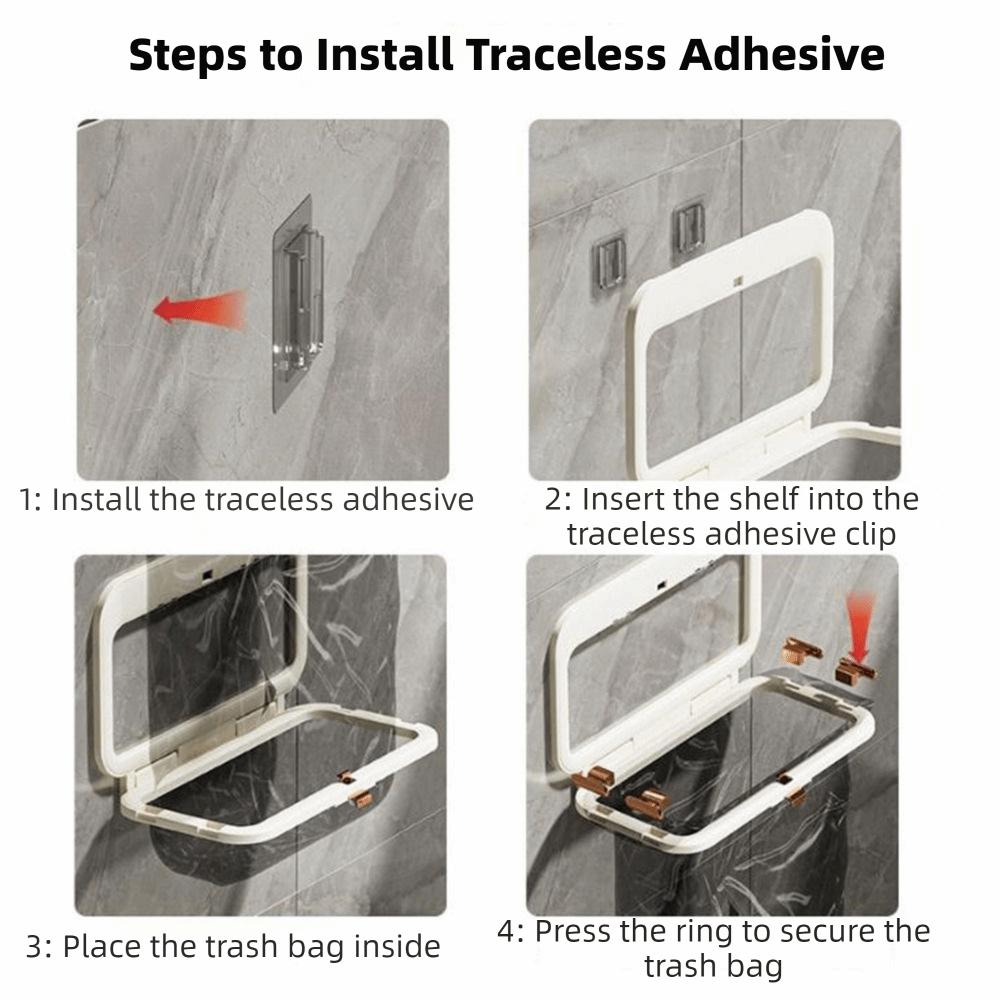 Steps to Install Traceless Adhesive

1: Install the traceless adhesive

2: Insert the shelf into the traceless adhesive clip

3: Place the trash bag inside

4: Press the ring to secure the trash bag