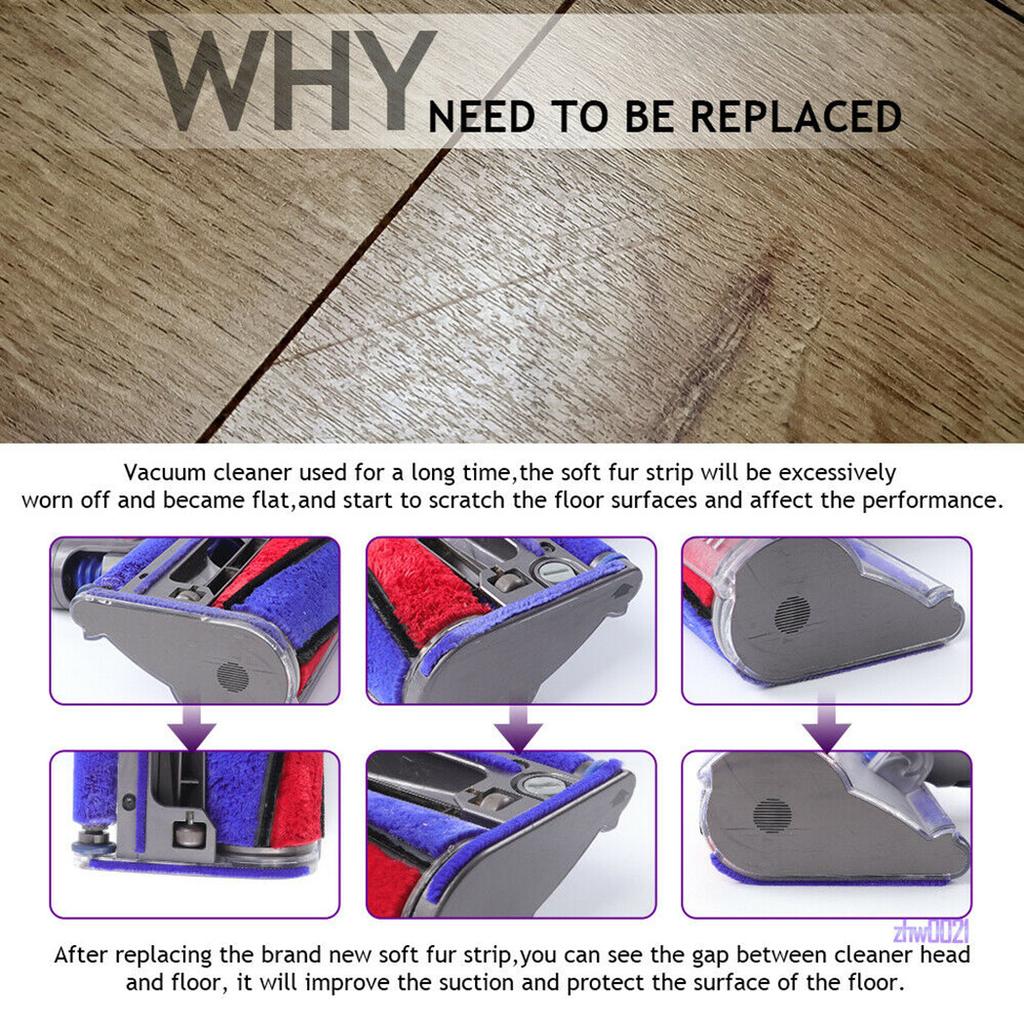 WHY NEED TO BE REPLACED

Vacuum cleaner used for a long time,the soft fur strip will be excessively worn off and became flat,and start to scratch the floor surfaces and affect the performance.

zhw0021

After replacing the brand new soft fur strip,you can see the gap between cleaner head and floor, it will improve the suction and protect the surface of the floor.