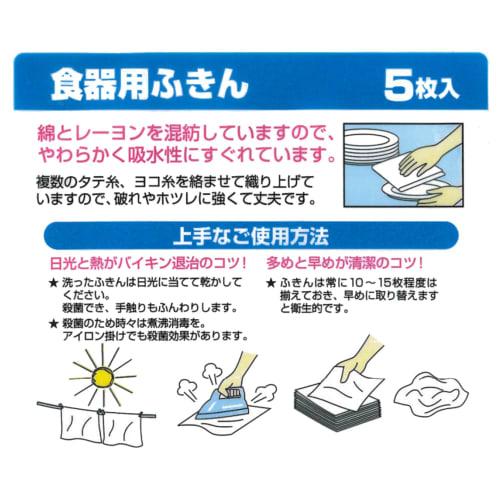 食器用ふきん　5枚入

綿とレーヨンを混紡していますので、やわらかく吸水性にすぐれています。

複数のタテ糸、ヨコ糸を絡ませて織り上げていますので、破れやホツレに強くて丈夫です。

上手なご使用方法

日光と熱がバイキン退治のコツ！

★ 洗ったふきんは日光に当てて乾かしてください。
殺菌でき、手触りもふんわりします。

★ 殺菌のため時々は煮沸消毒を。
アイロン掛けでも殺菌効果があります。

多めと早めが清潔のコツ！

★ ふきんは常に10～15枚程度は揃えておき、早めに取り替えますと衛生的です。