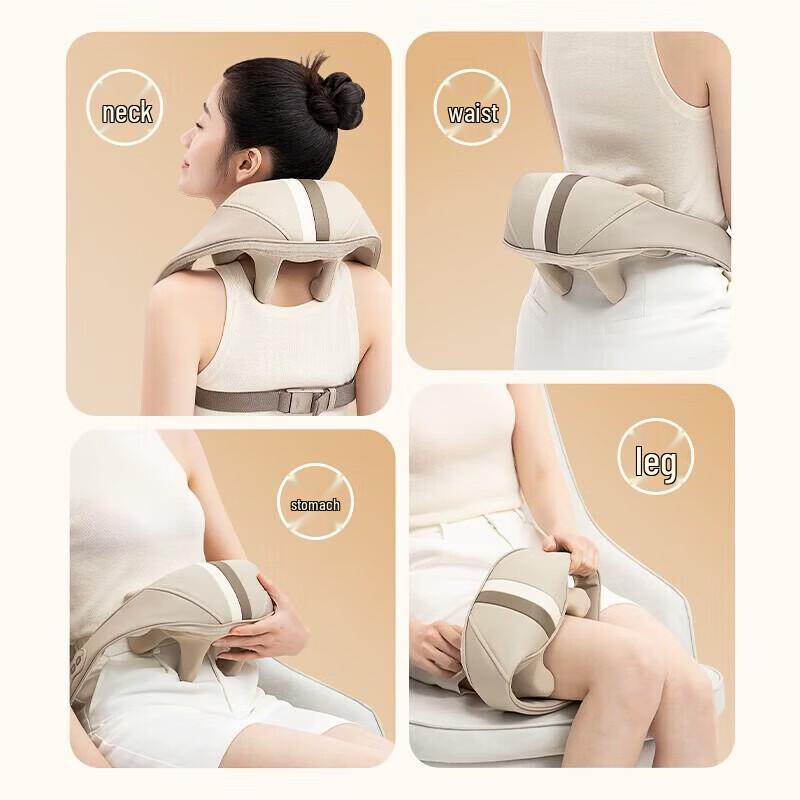 neck

waist

stomach

leg