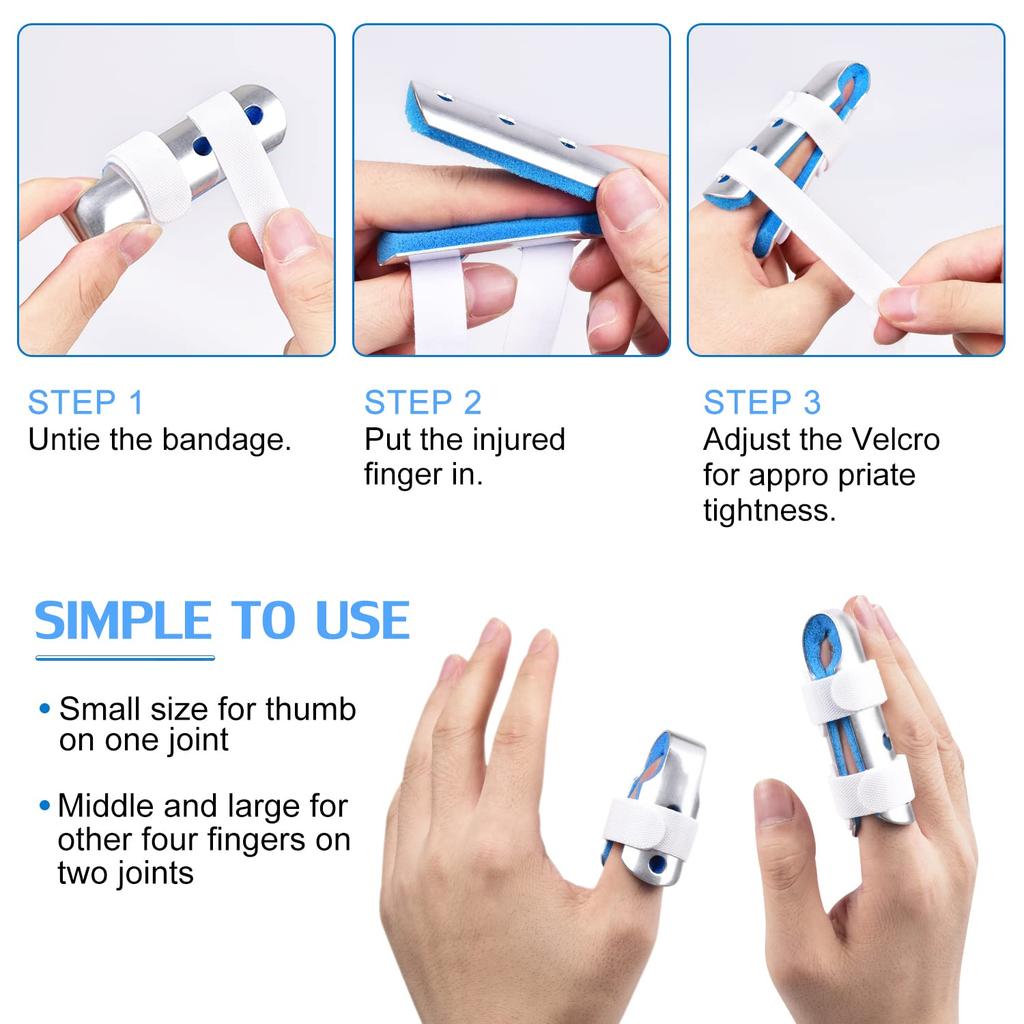 STEP 1
Untie the bandage.

STEP 2
Put the injured finger in.

STEP 3
Adjust the Velcro for appro priate tightness.

SIMPLE TO USE

• Small size for thumb on one joint

• Middle and large for other four fingers on two joints