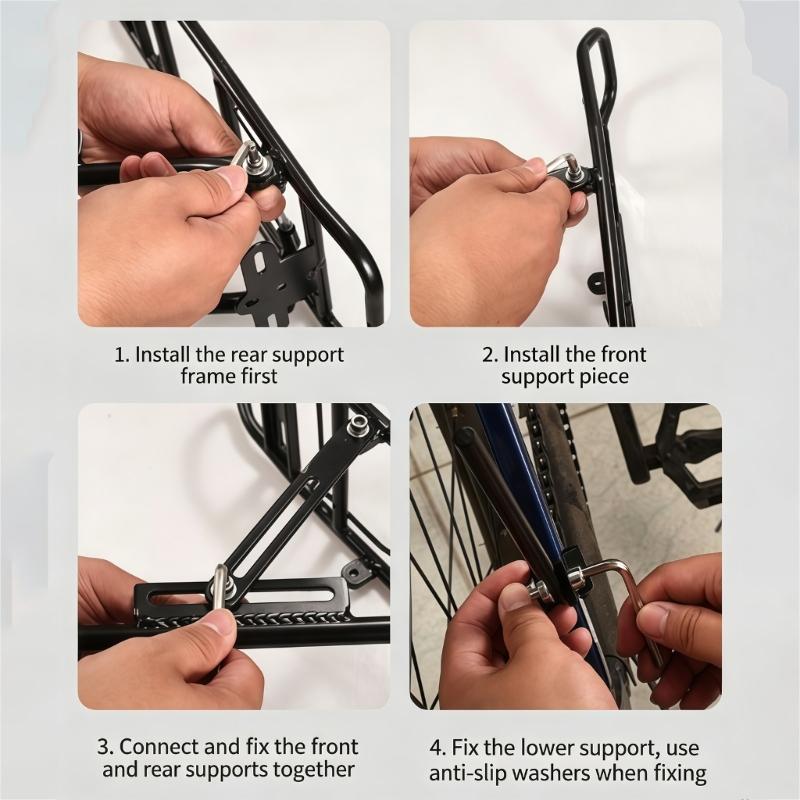 1. Install the rear support frame first

2. Install the front support piece

3. Connect and fix the front and rear supports together

4. Fix the lower support, use anti-slip washers when fixing