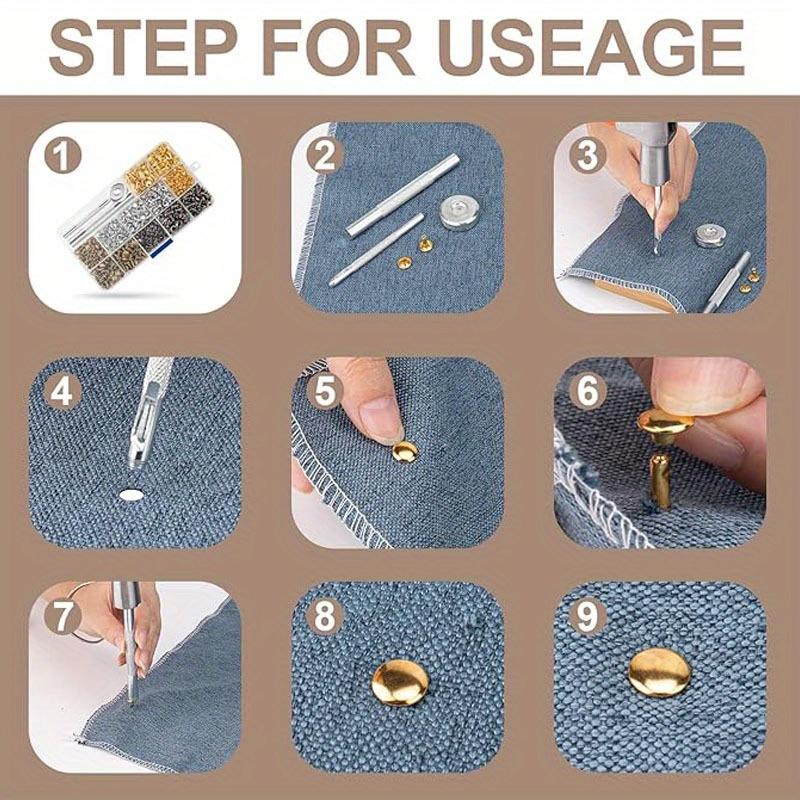 STEP FOR USEAGE

1

2

3

4

5

6

7

8

9