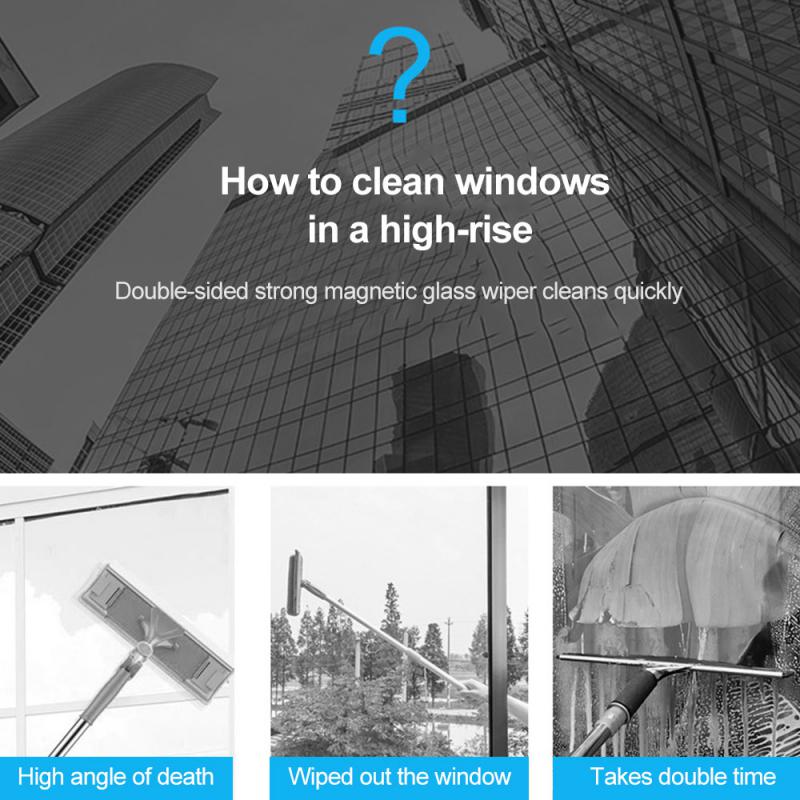 ?

How to clean windows in a high-rise

Double-sided strong magnetic glass wiper cleans quickly

High angle of death

Wiped out the window

Takes double time